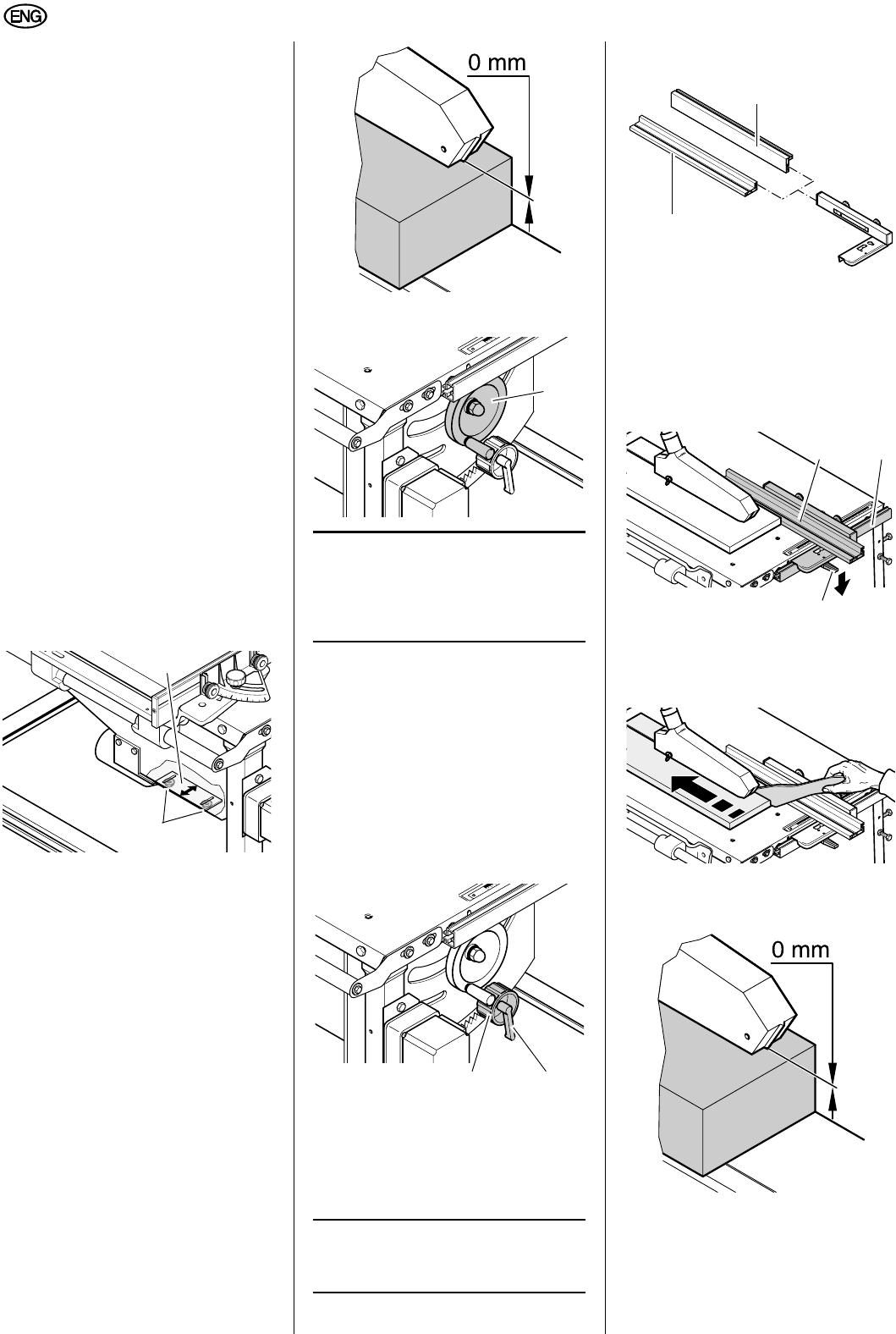 ENG

0 mm

0 mm