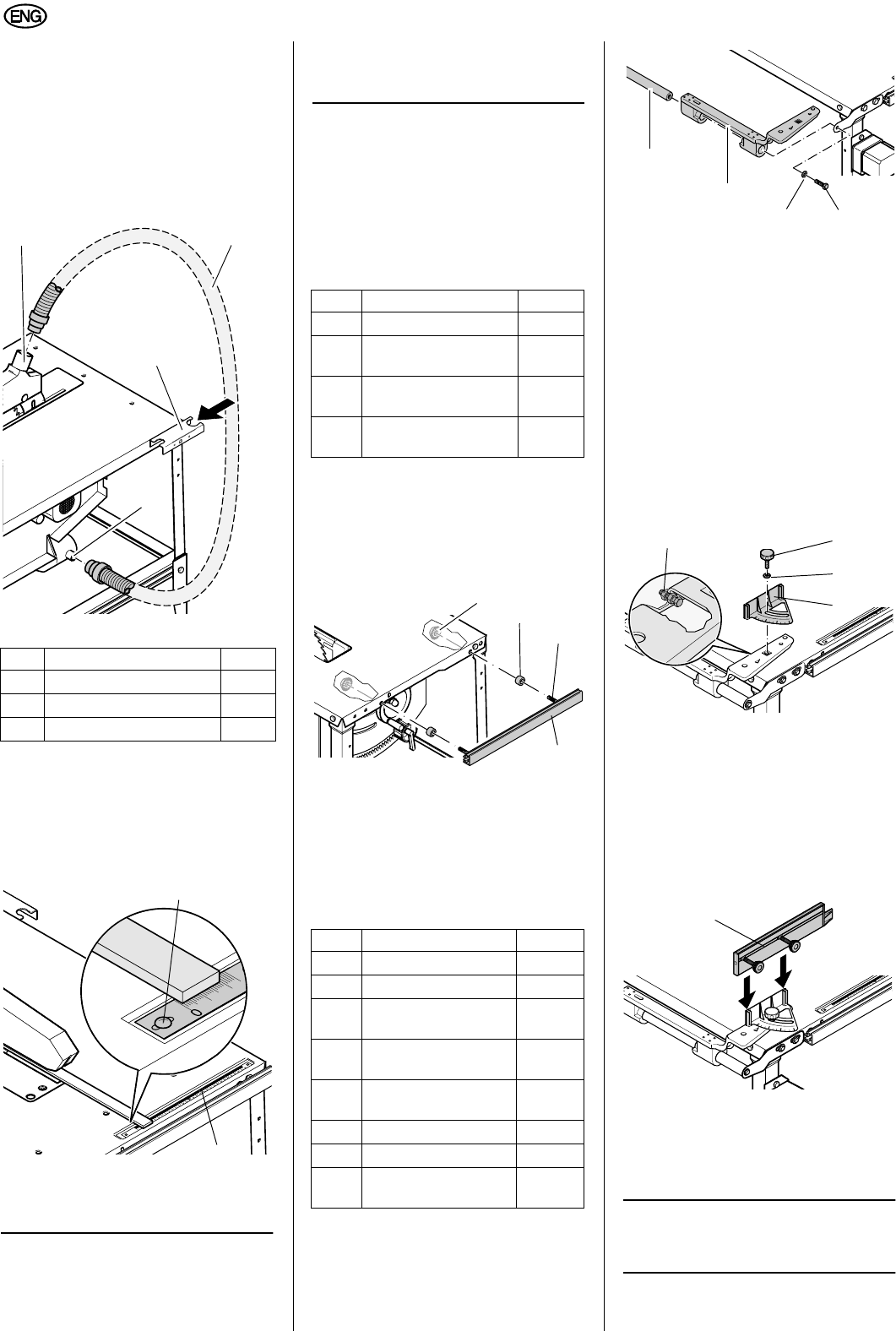 ENG