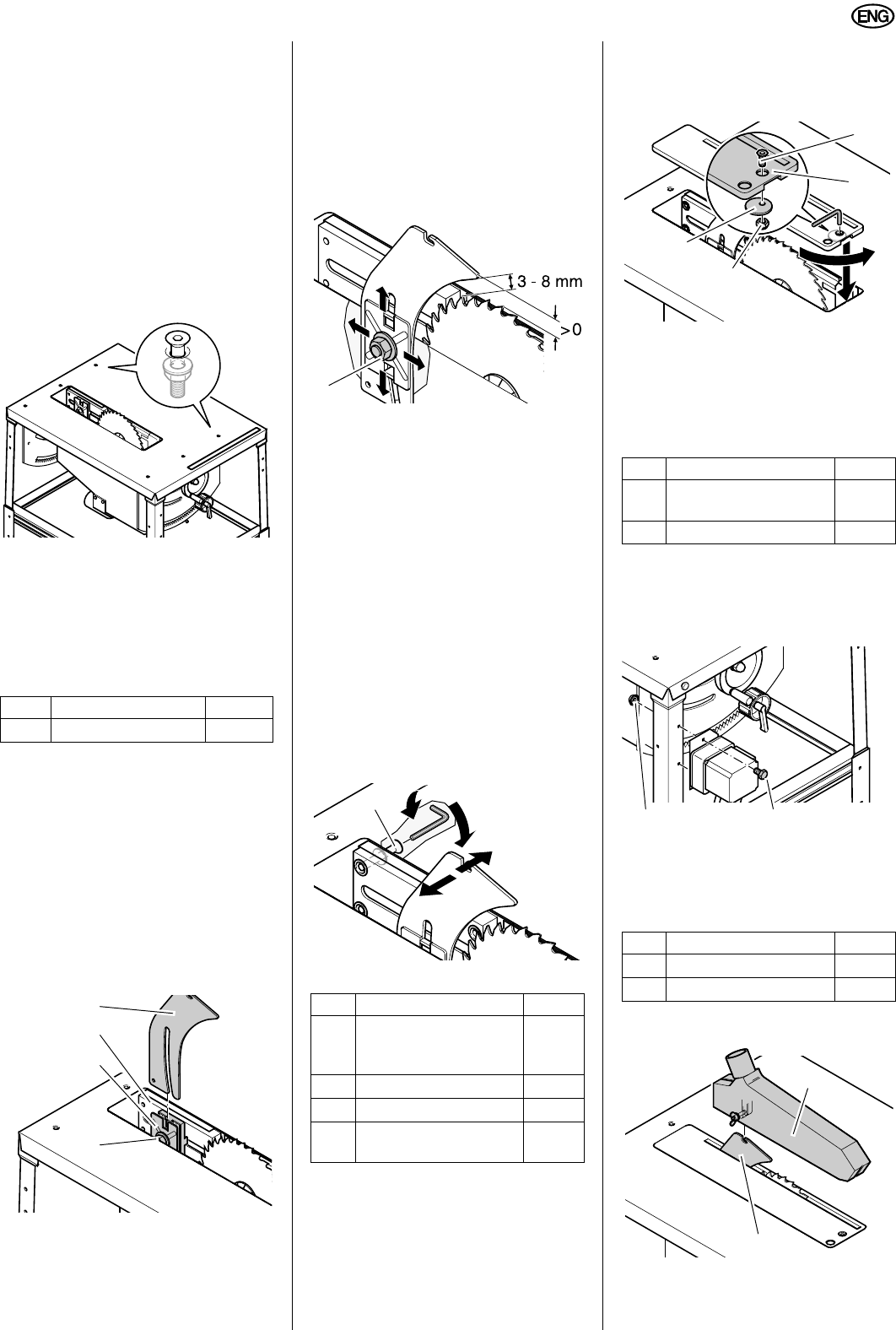 ENG

3 - 8 mm

> 0