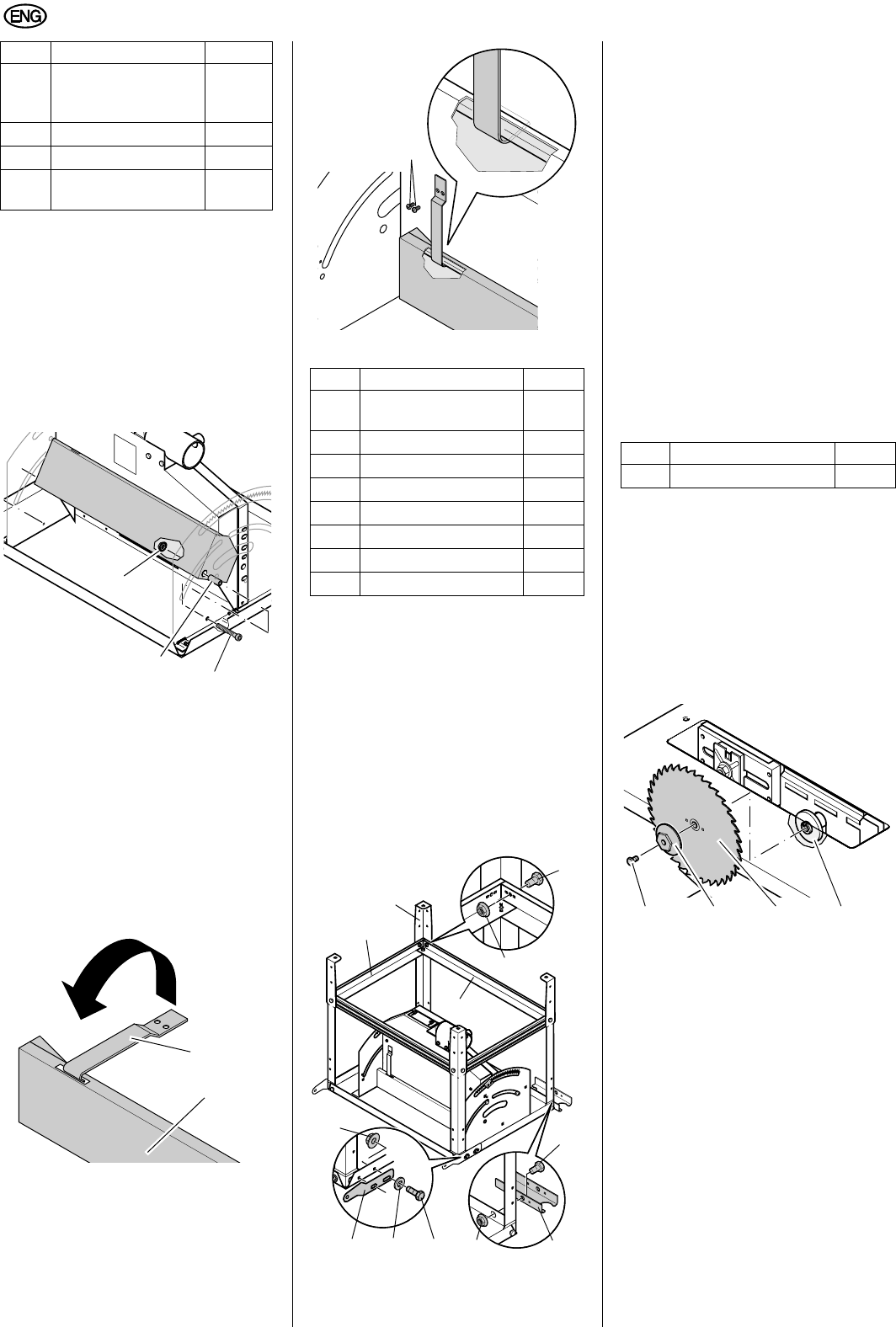 ENG