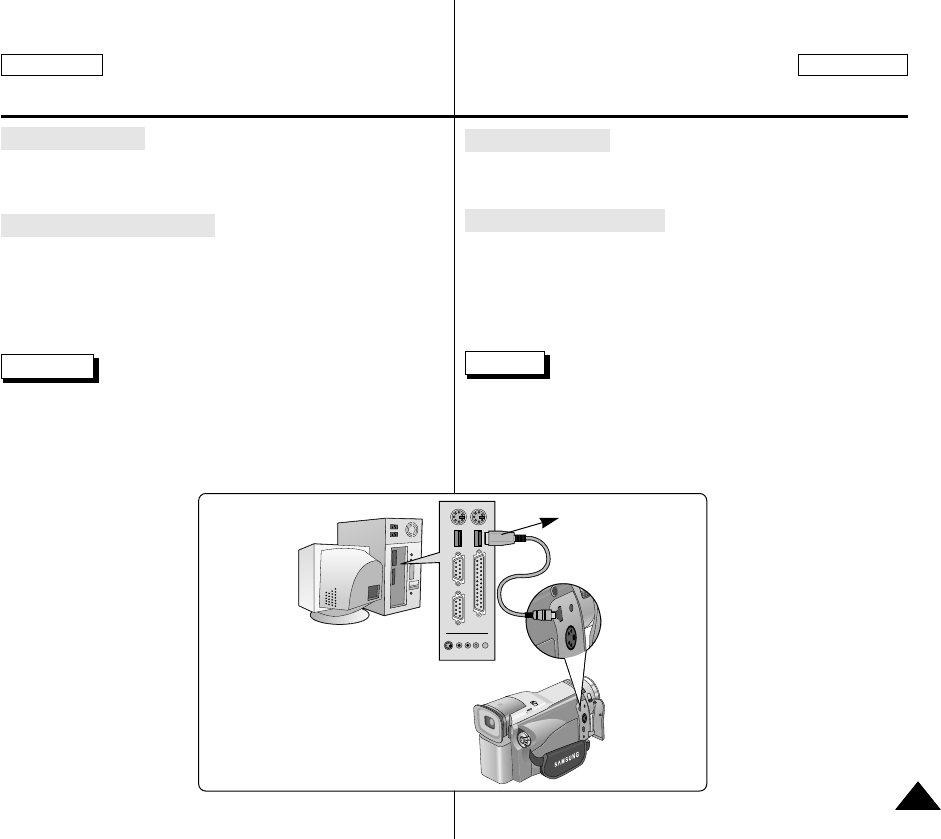 SAMSUNG