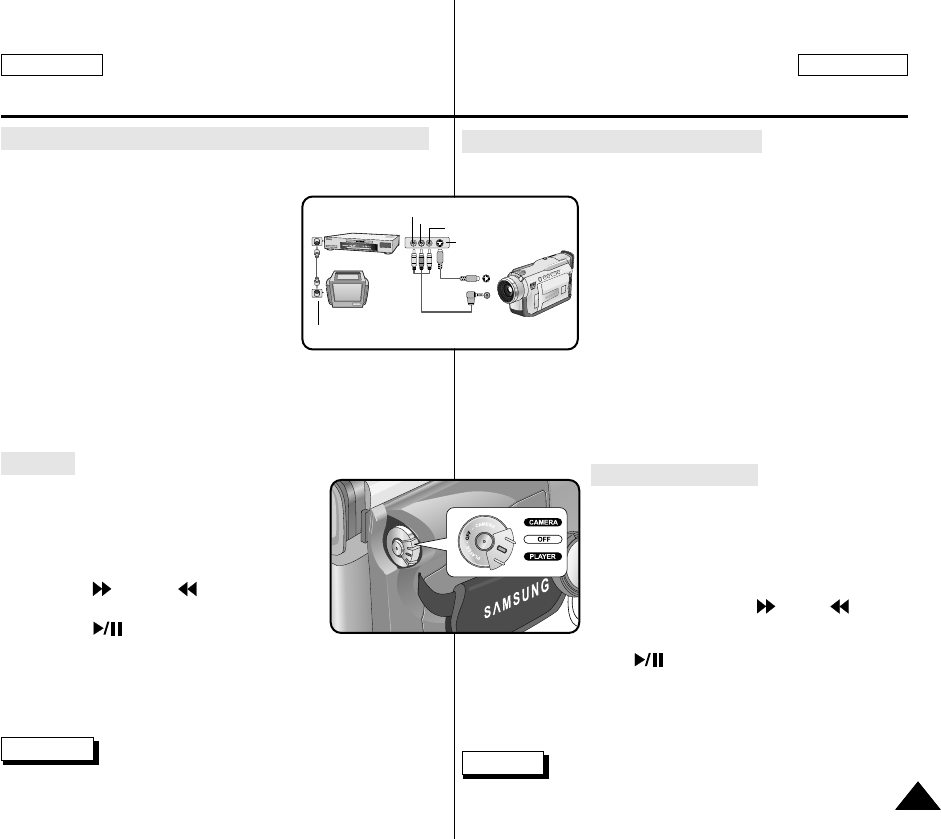 CAMERA

OFF

PLAYER

SAMSUNG