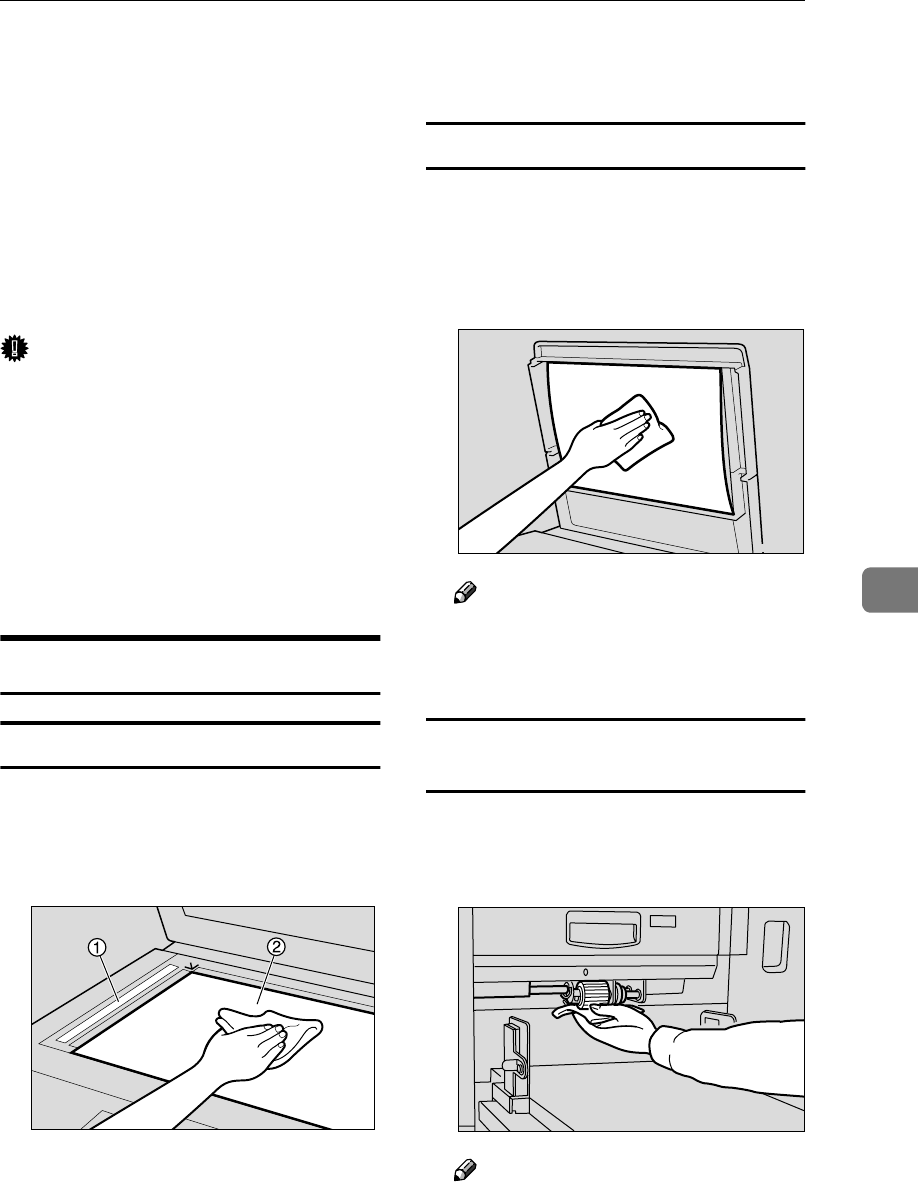 ①

②