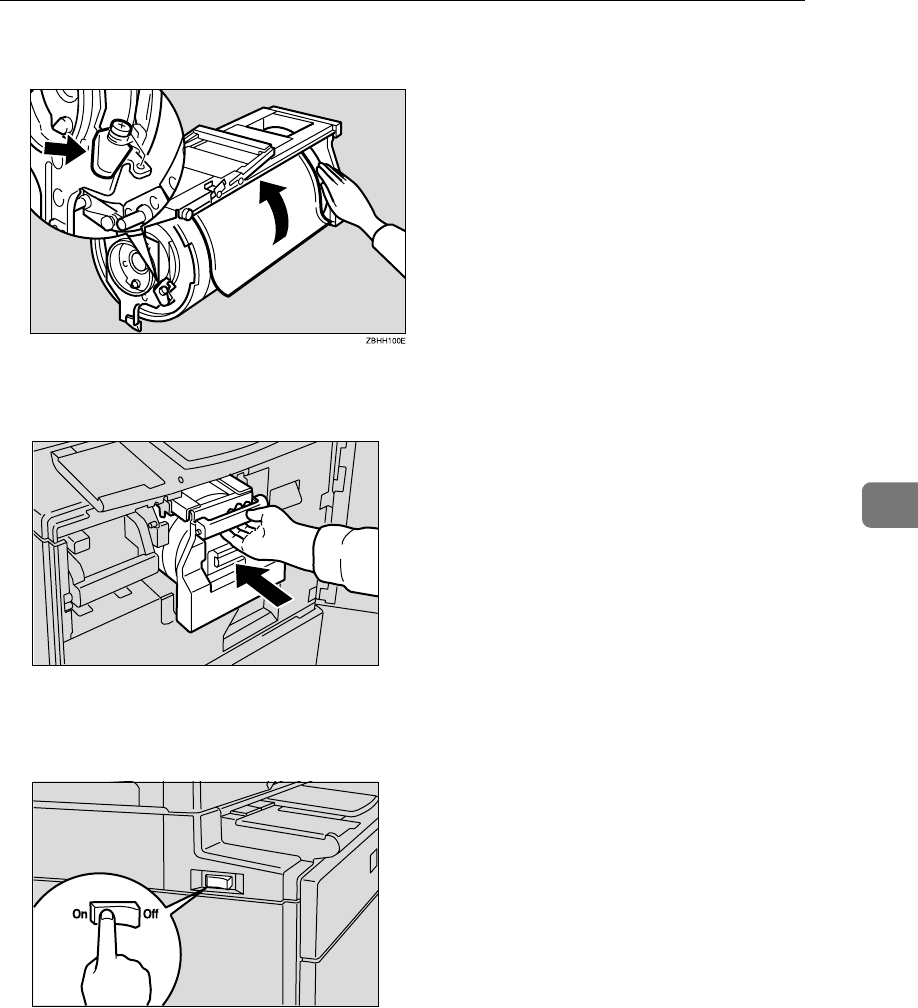 ZBHH100E

On

Off