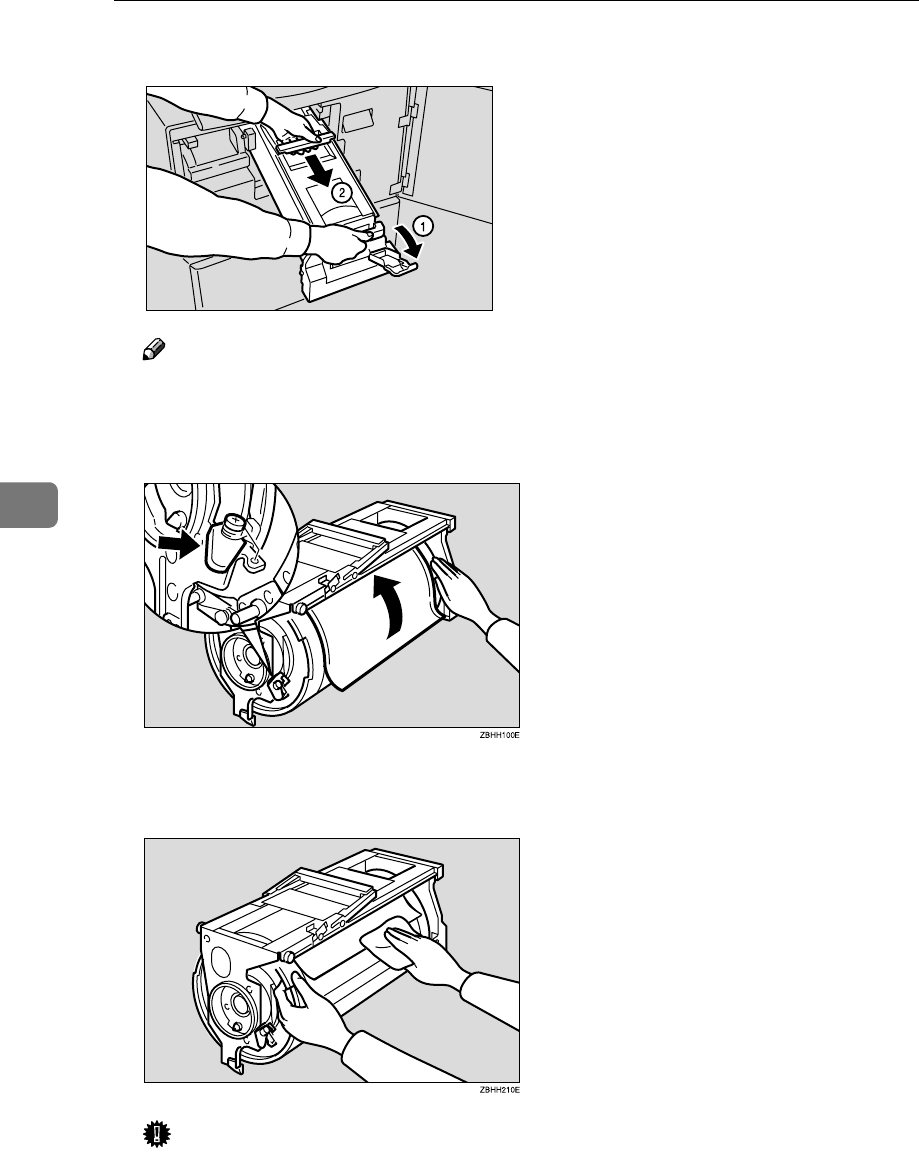 ②

①

ZBHH100E

ZBHH210E