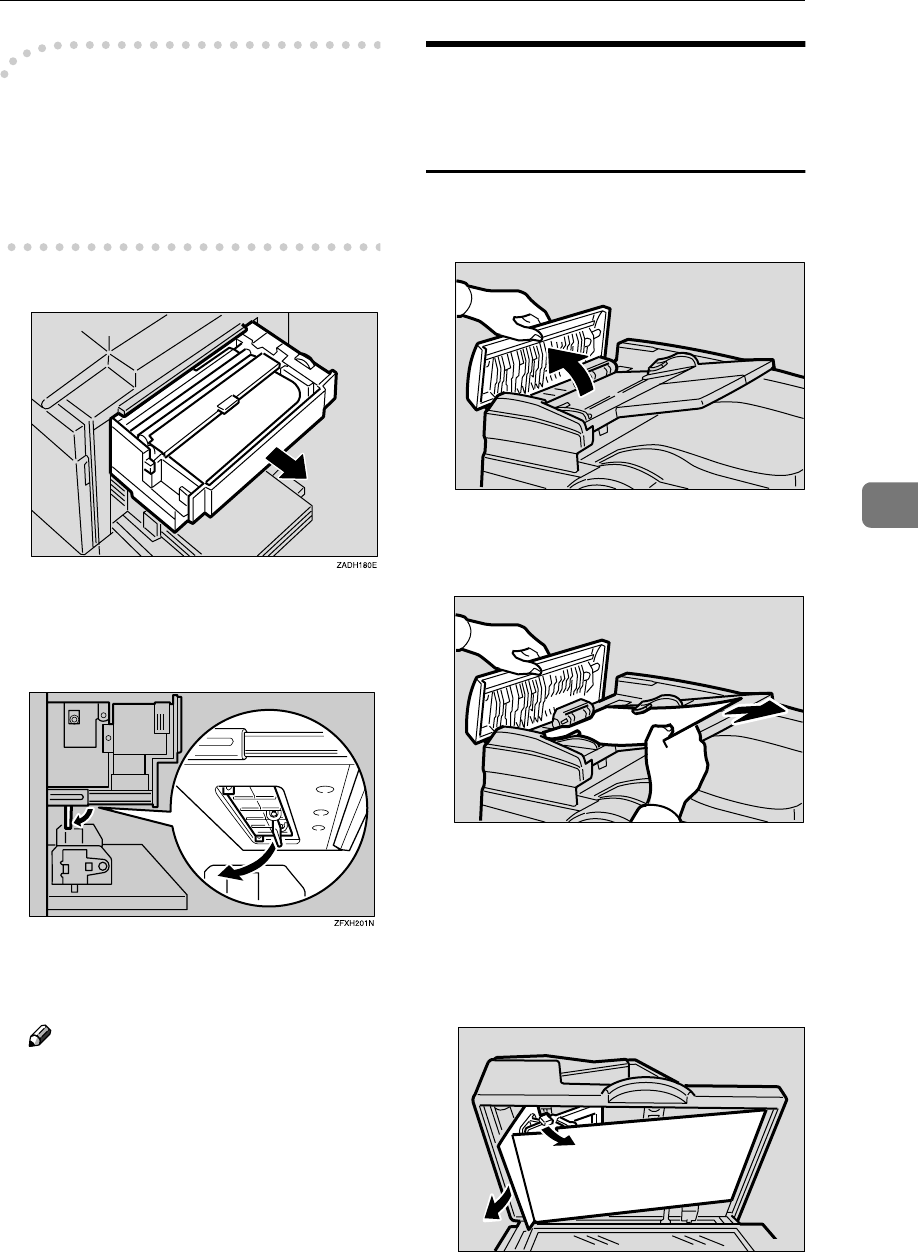 ZADH180E

ZFXH201N