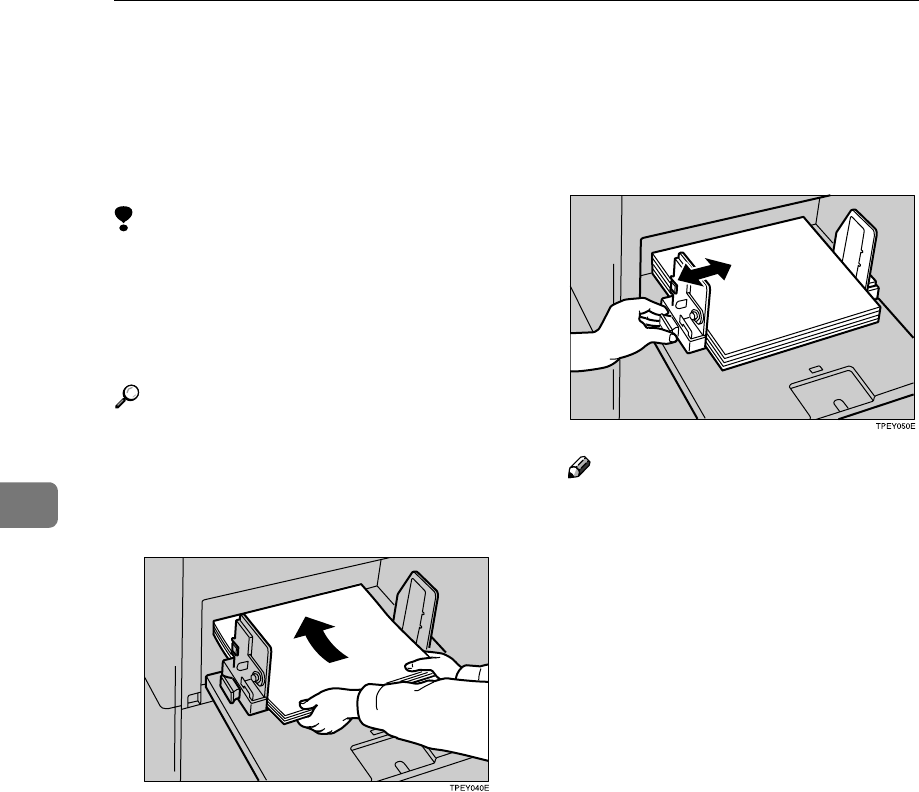 TPEY050E

TPEY040E