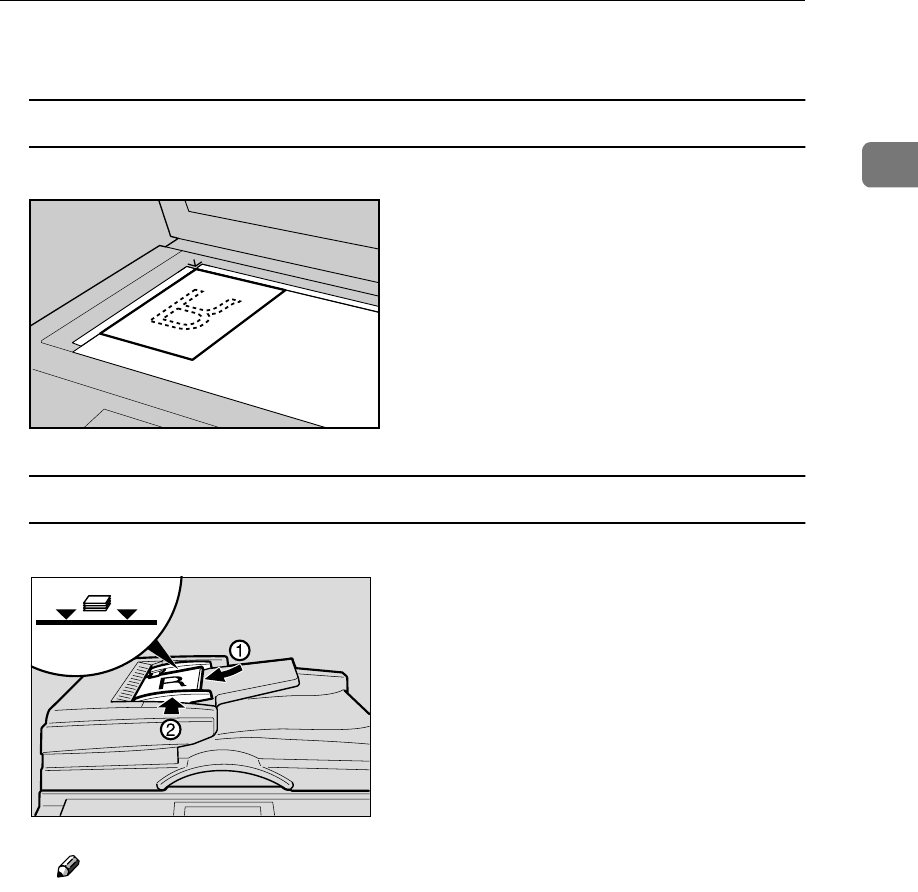 R

①

②