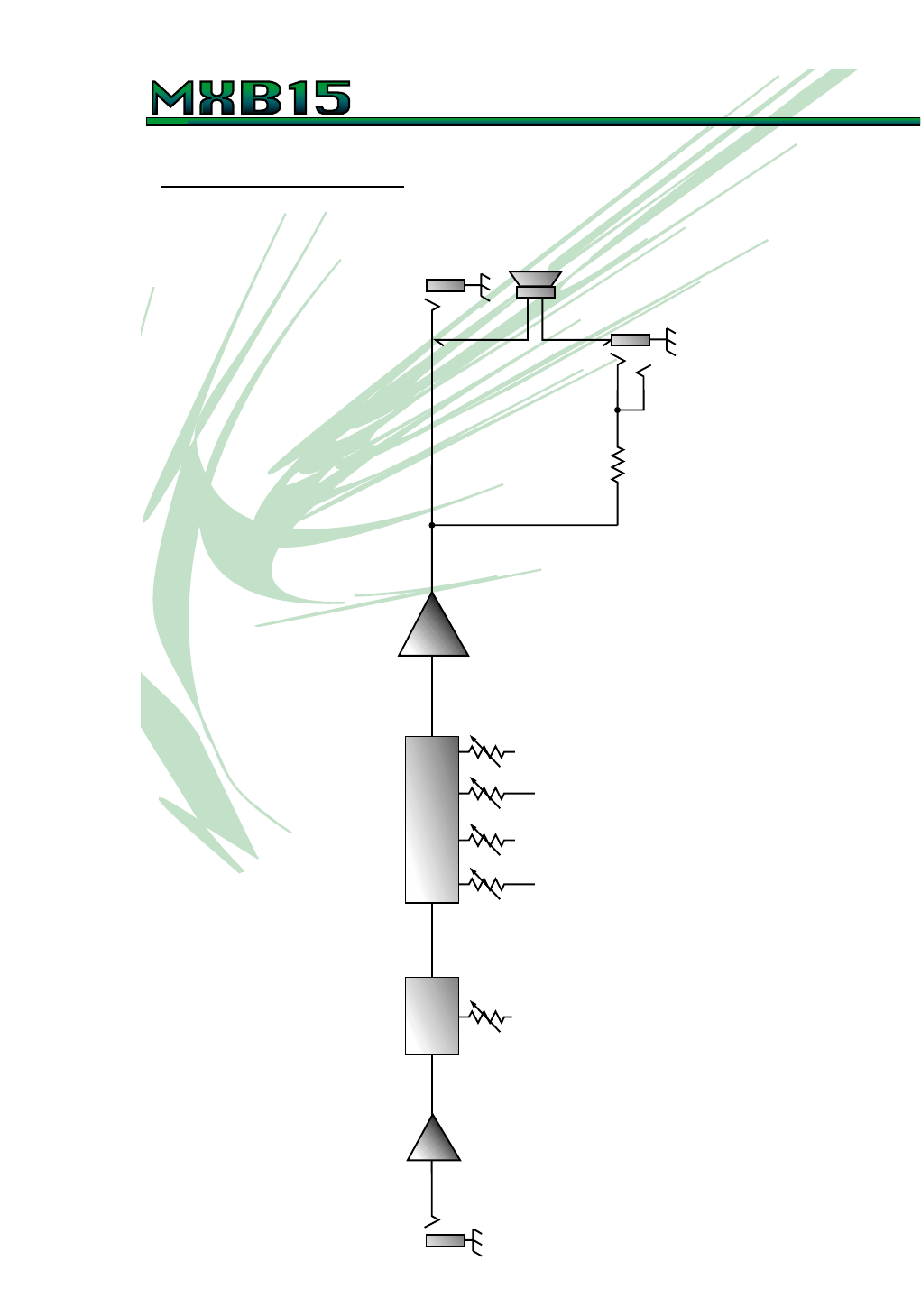 MXB15