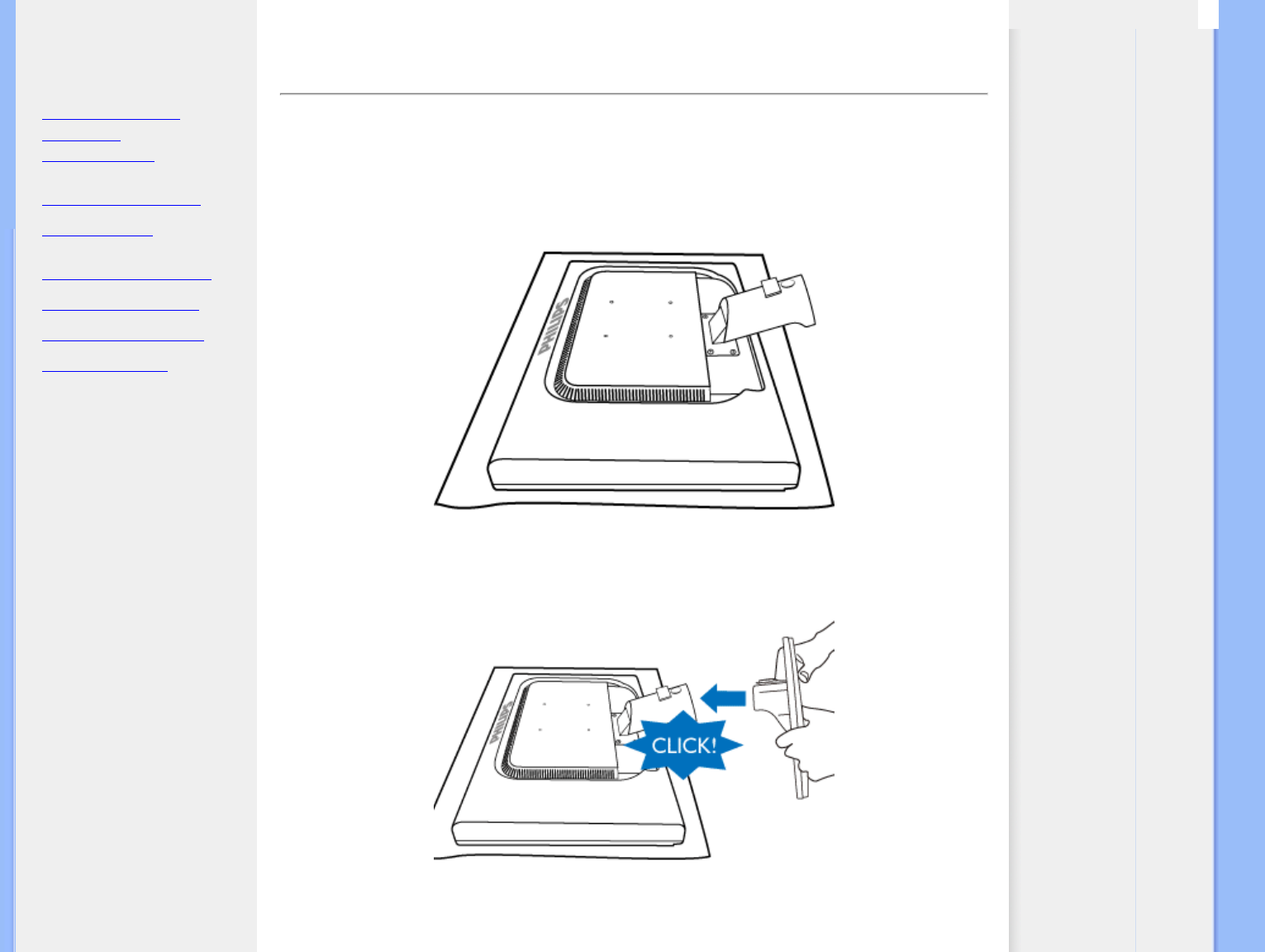 PHILIPS

PHILIPS

CLICK!