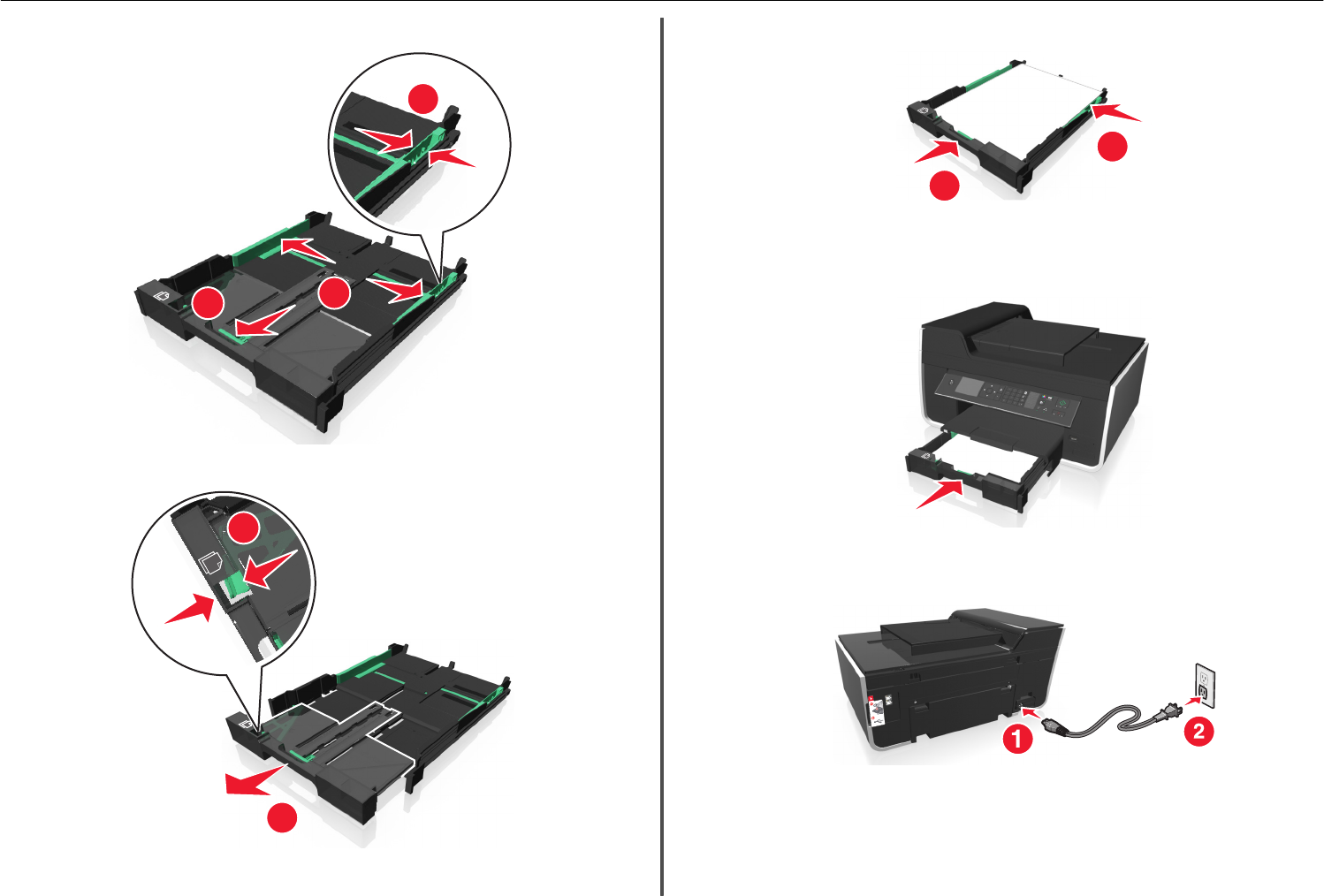 1

2