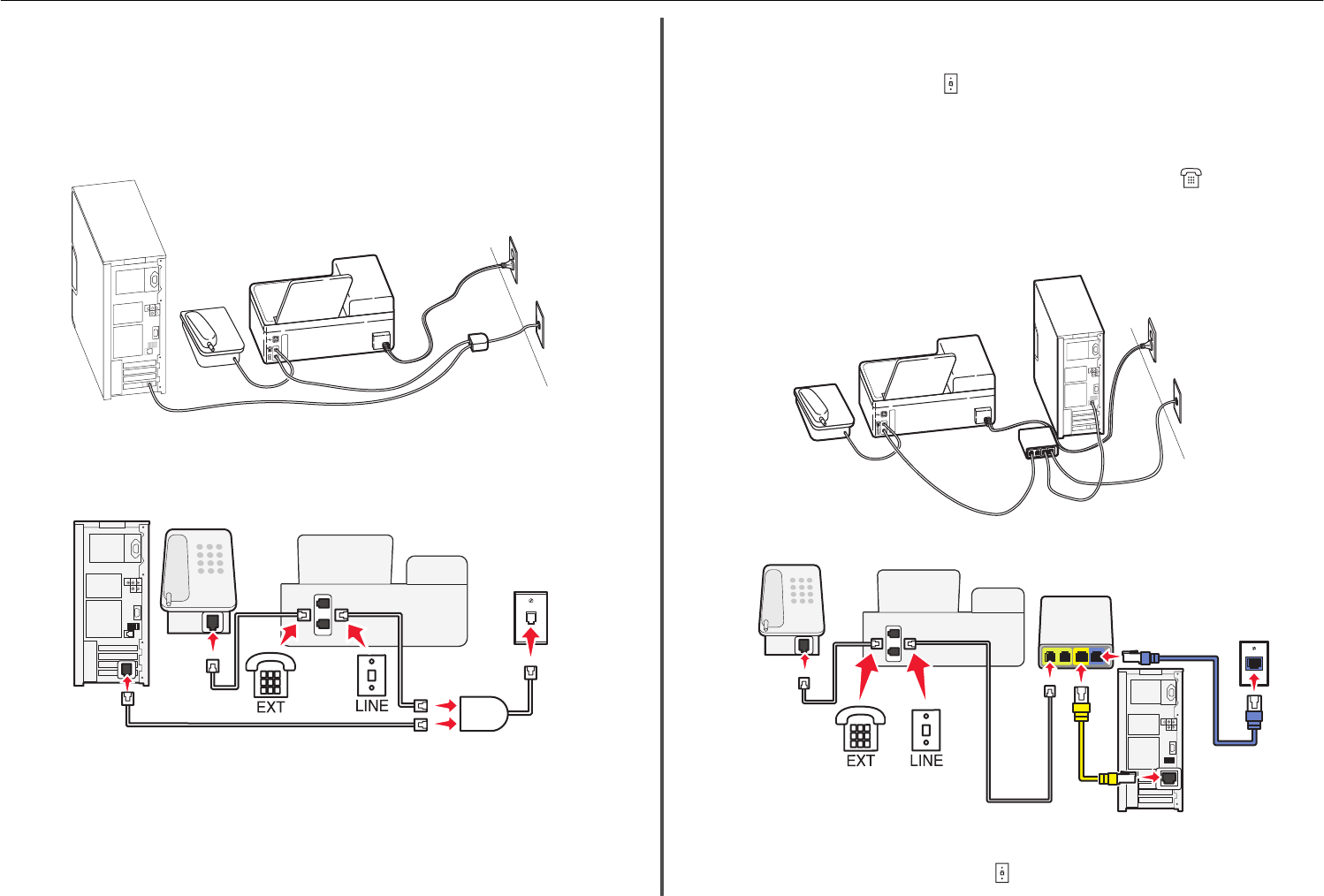 EXT
LINE

EXT
LINE