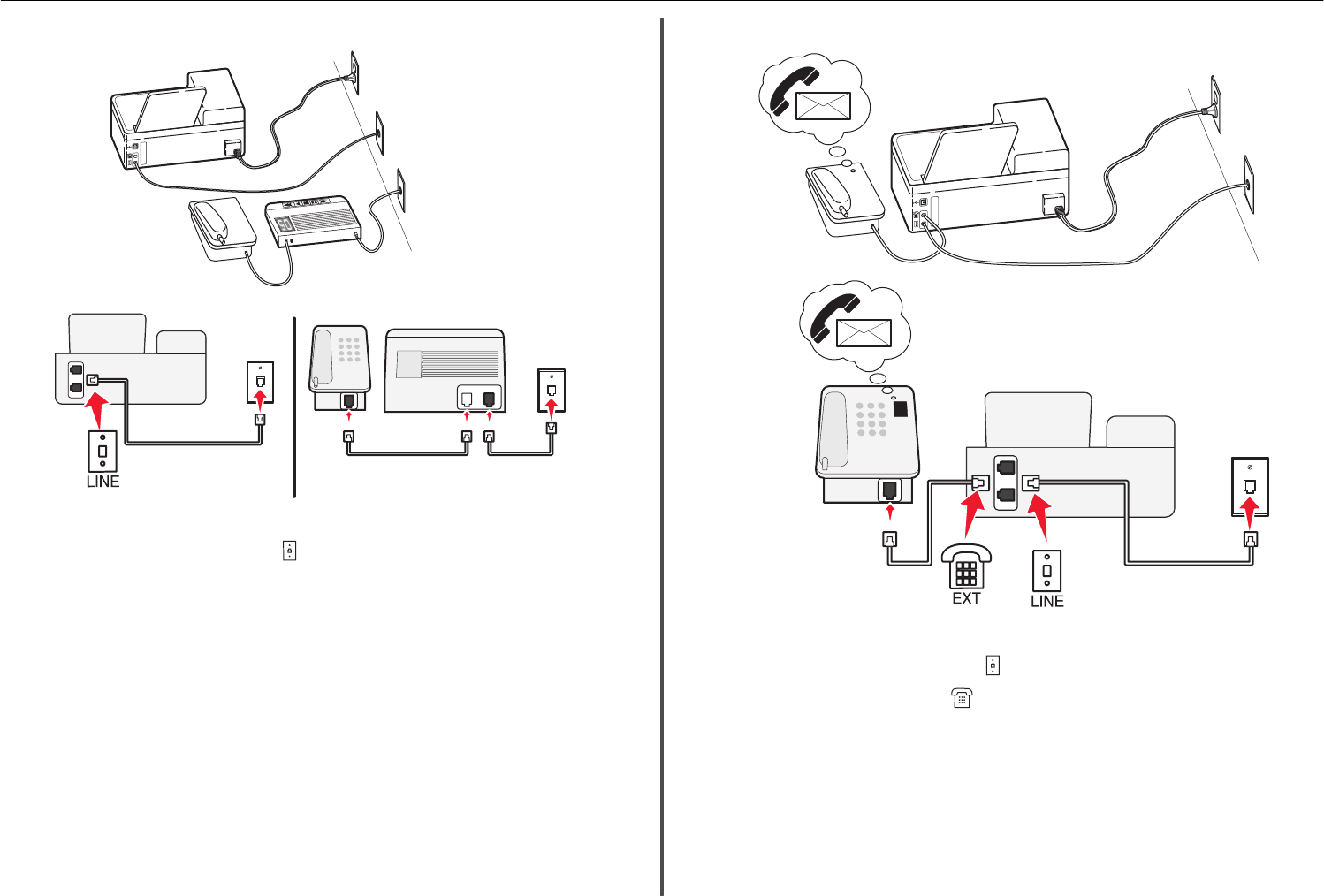 LINE

EXT

LINE