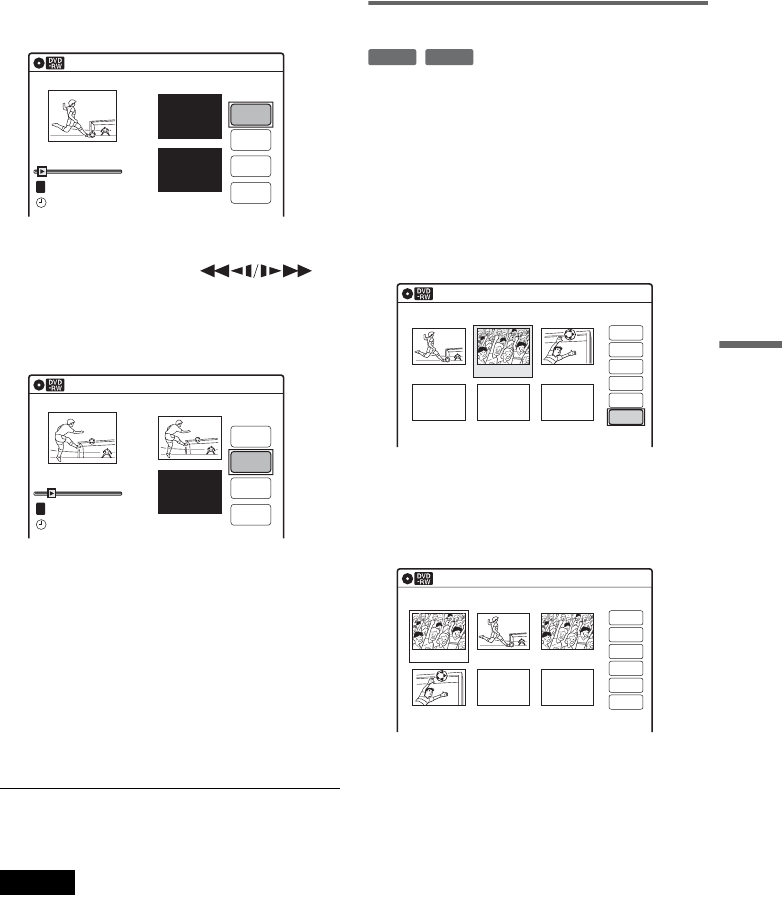 DVD -RW

DVD -RW

DVD -RW

DVD -RW