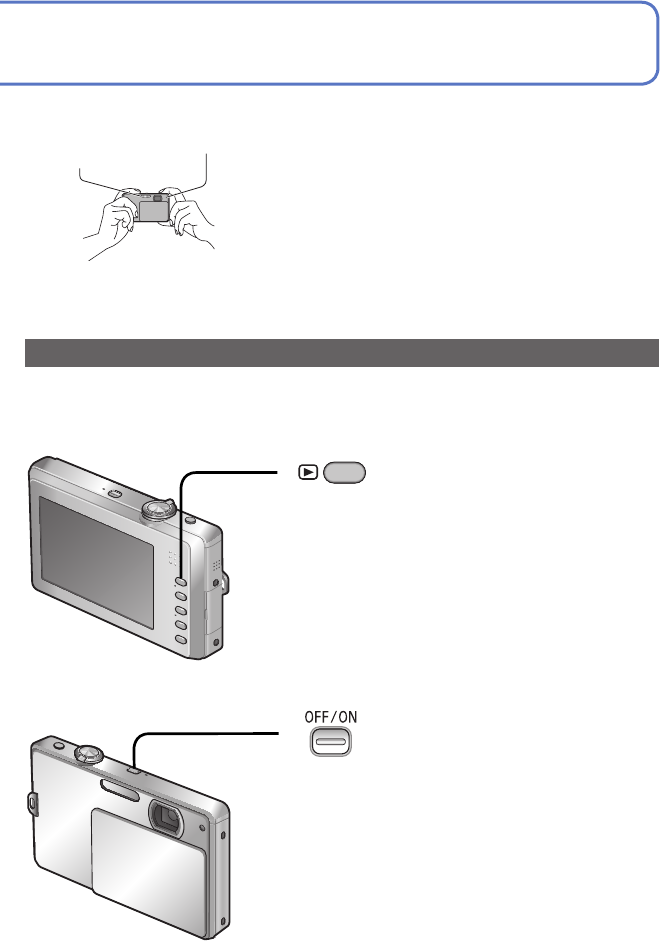 OFF/ON