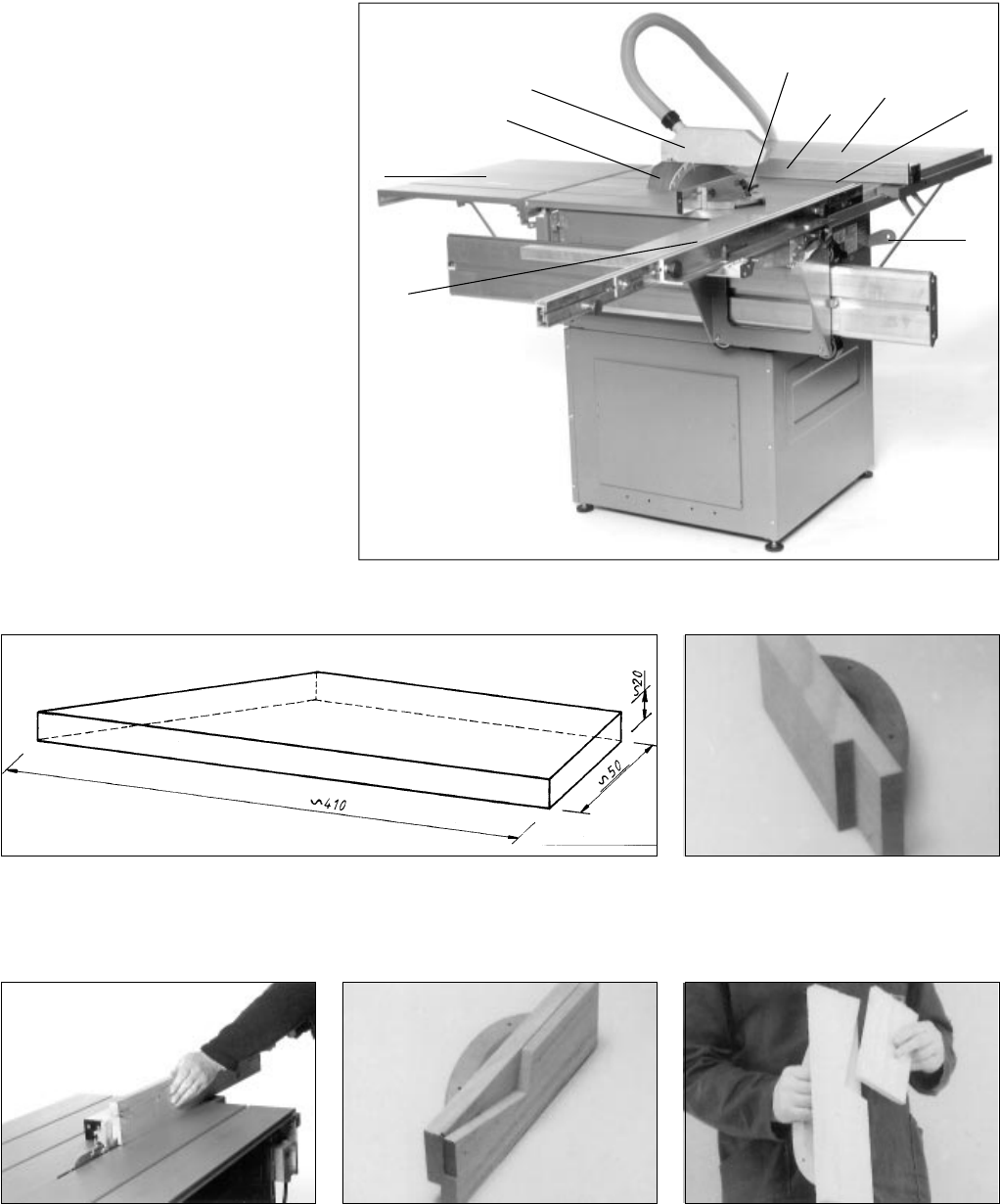 $\sim 20$

$\sim 50$

$\sim 410$