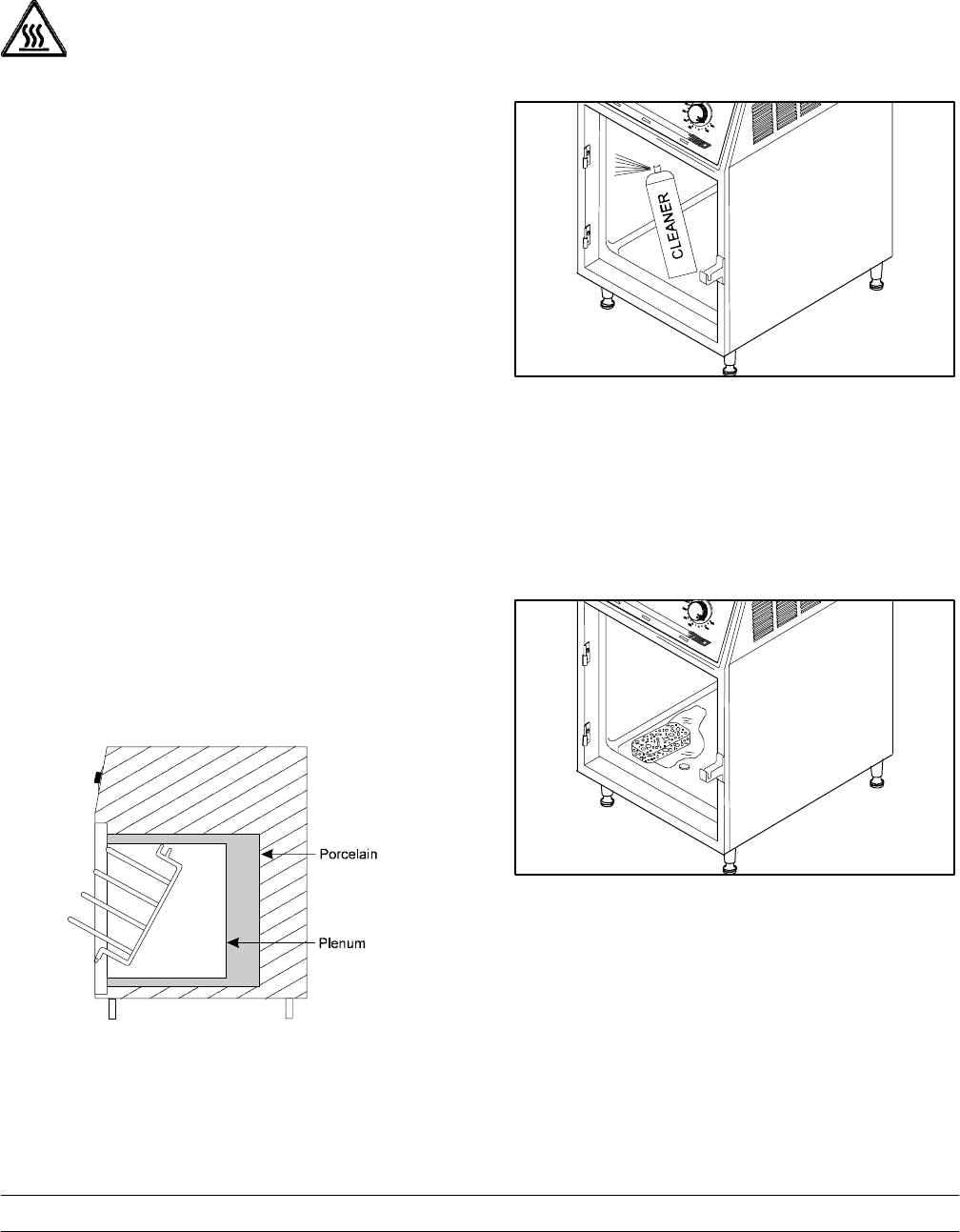 CLEANER

Porcelain

Plenum