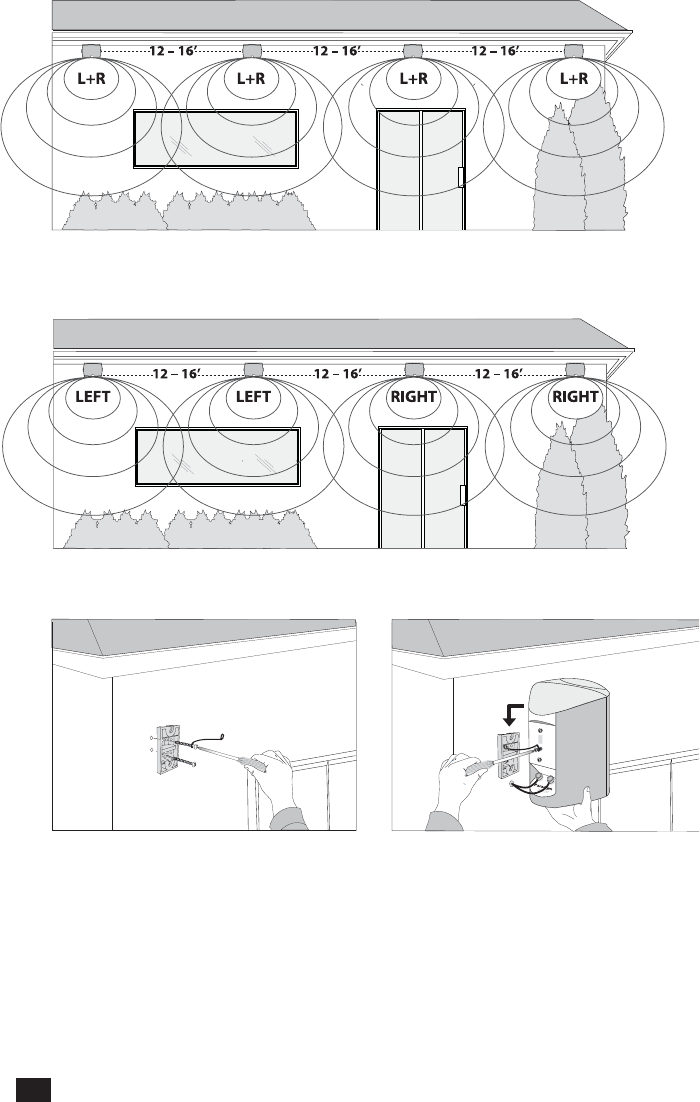 12 – 16′
12 – 16′
12 – 16′
L+R
L+R
L+R
L+R

12 – 16′
12 – 16′
12 – 16′
LEFT
LEFT
RIGHT
RIGHT