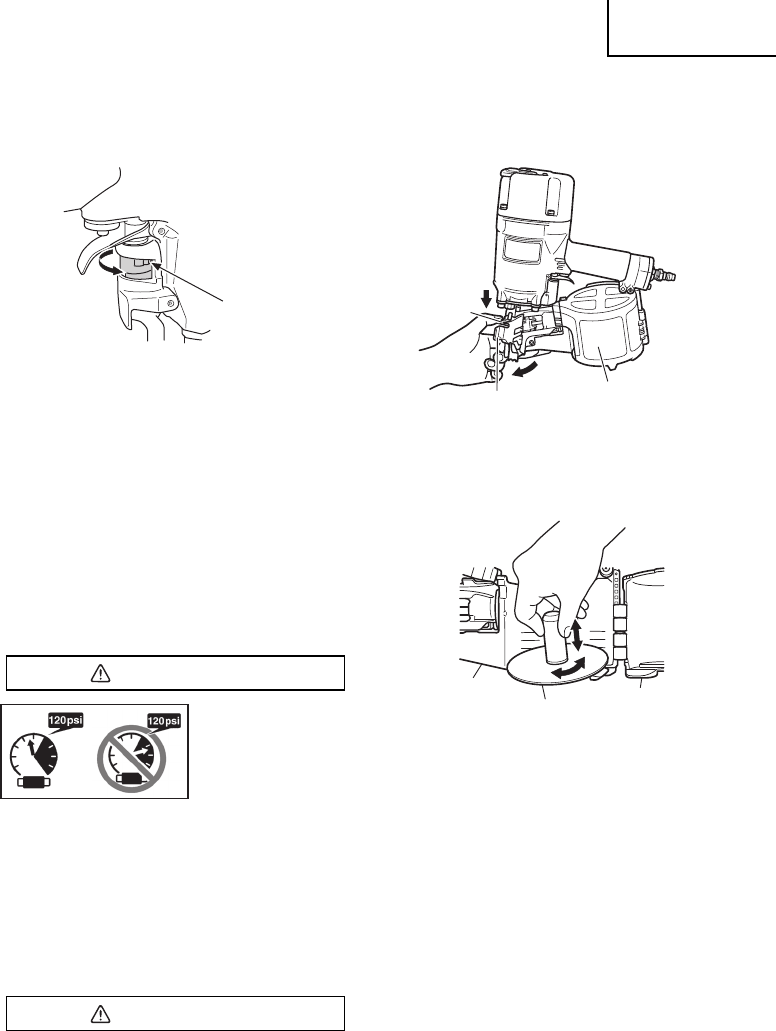 120psi

120psi