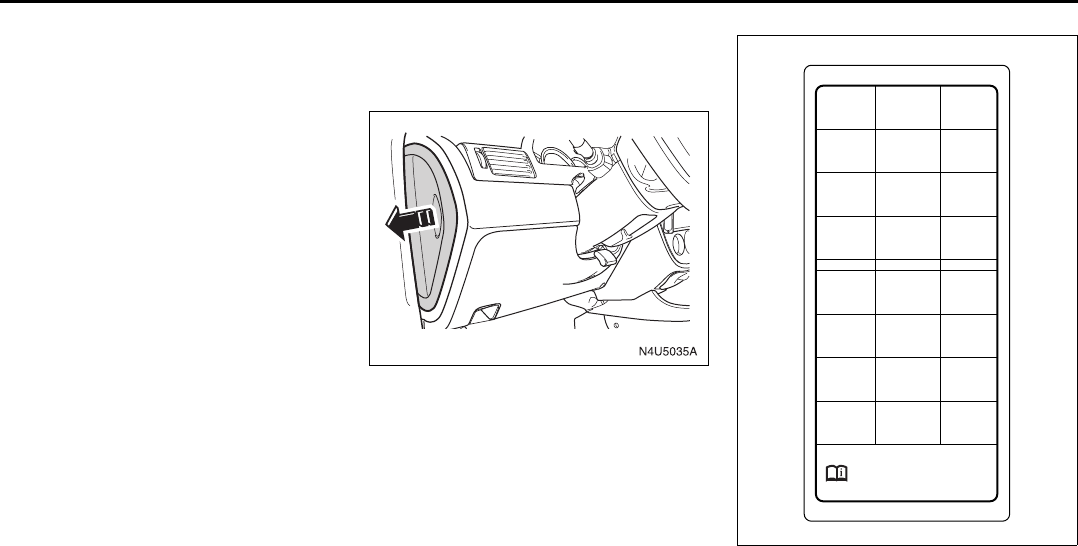 N4U5035A