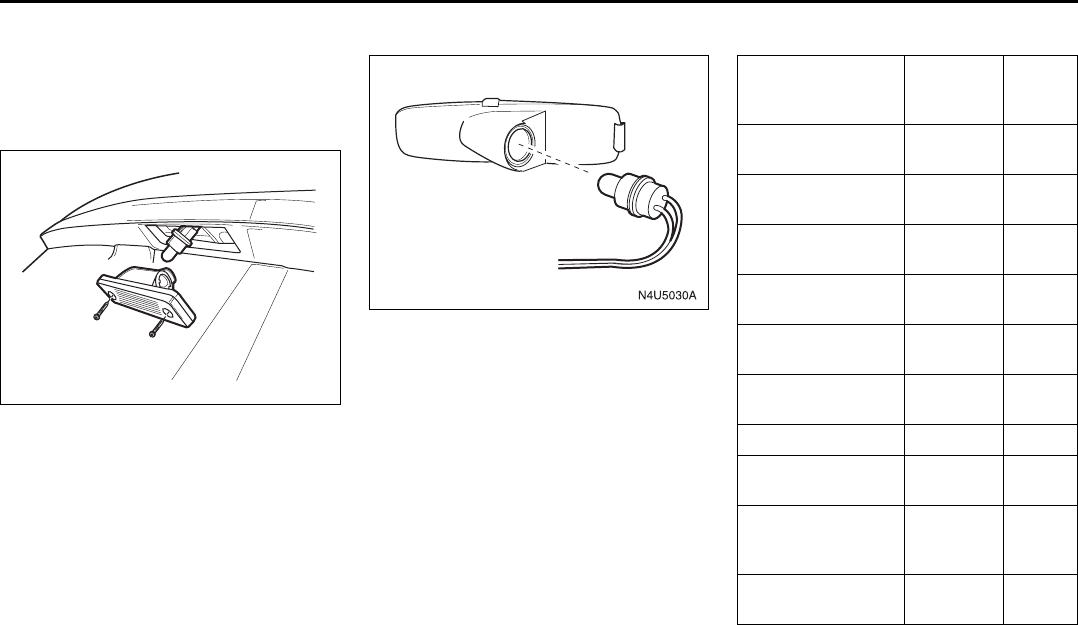 N4U5030A