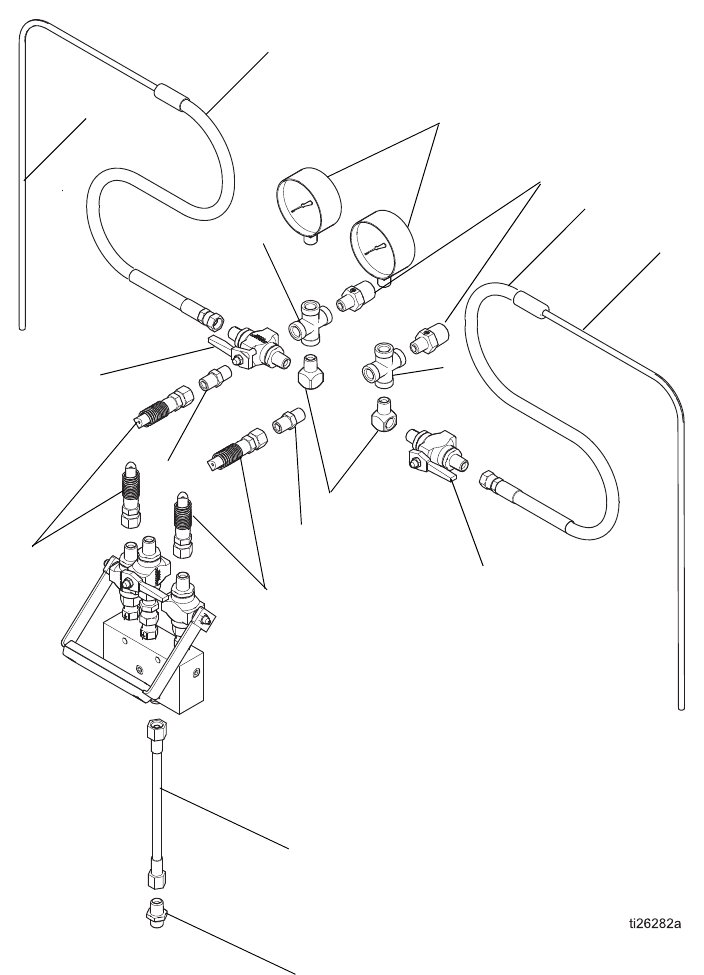 ti26282a