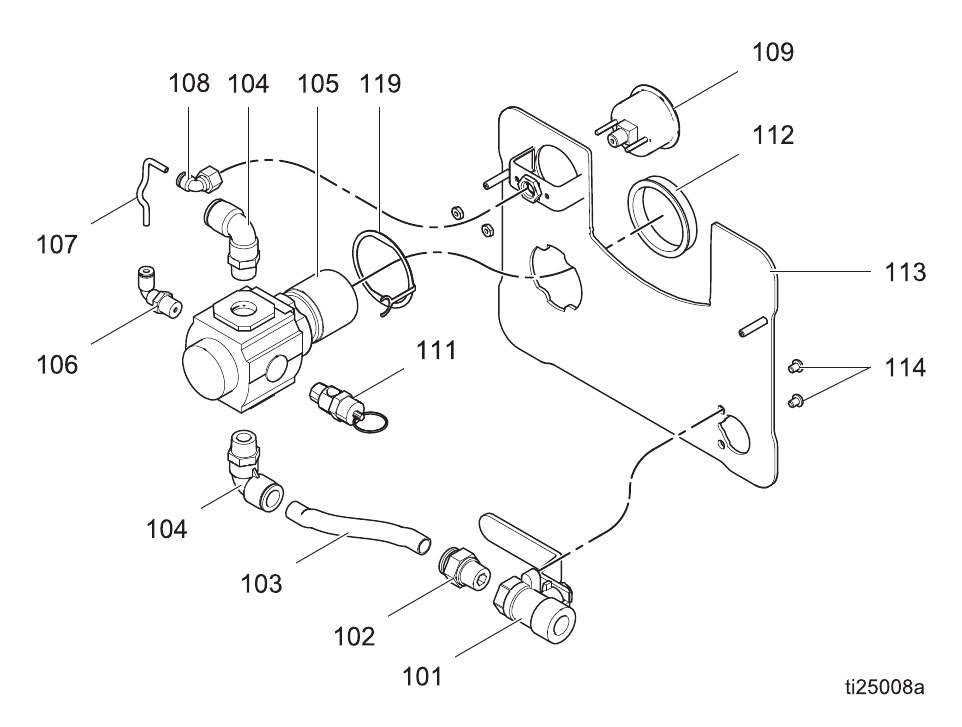 109
108 104 105 119
112
107
113
106
111
114
104
103
102
101
ti25008a