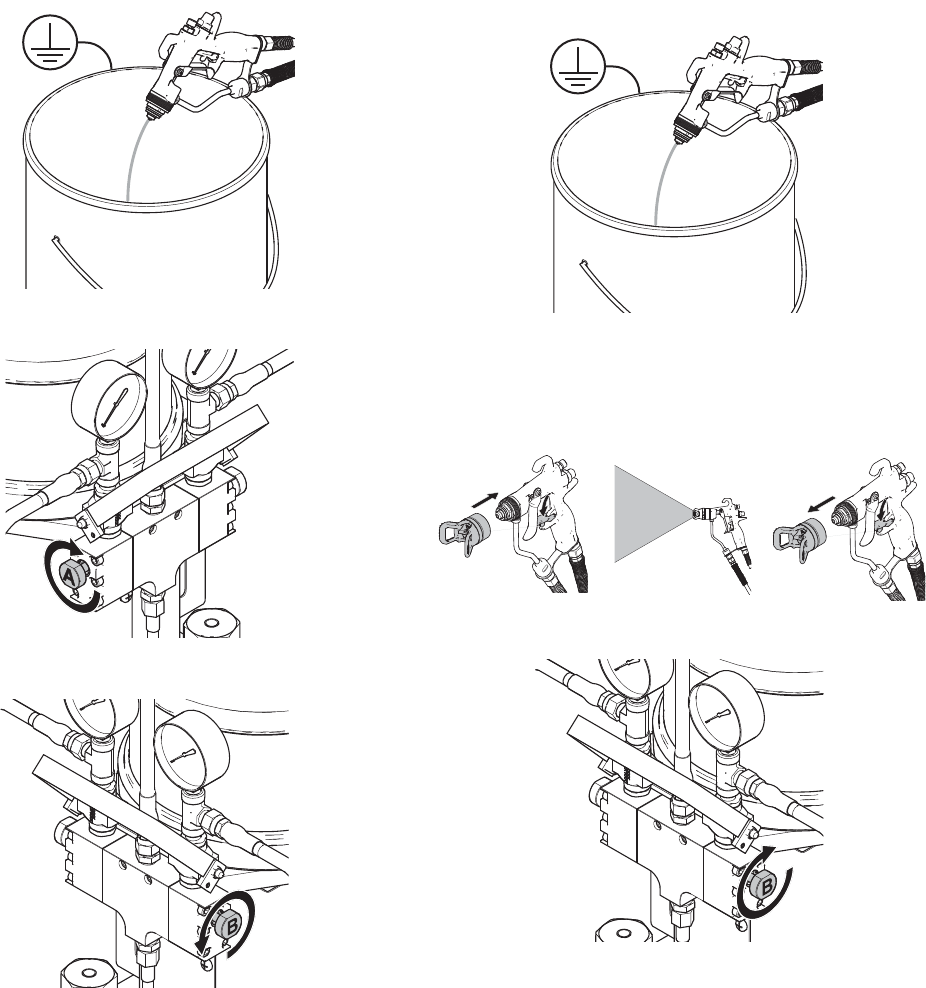 A

B

B