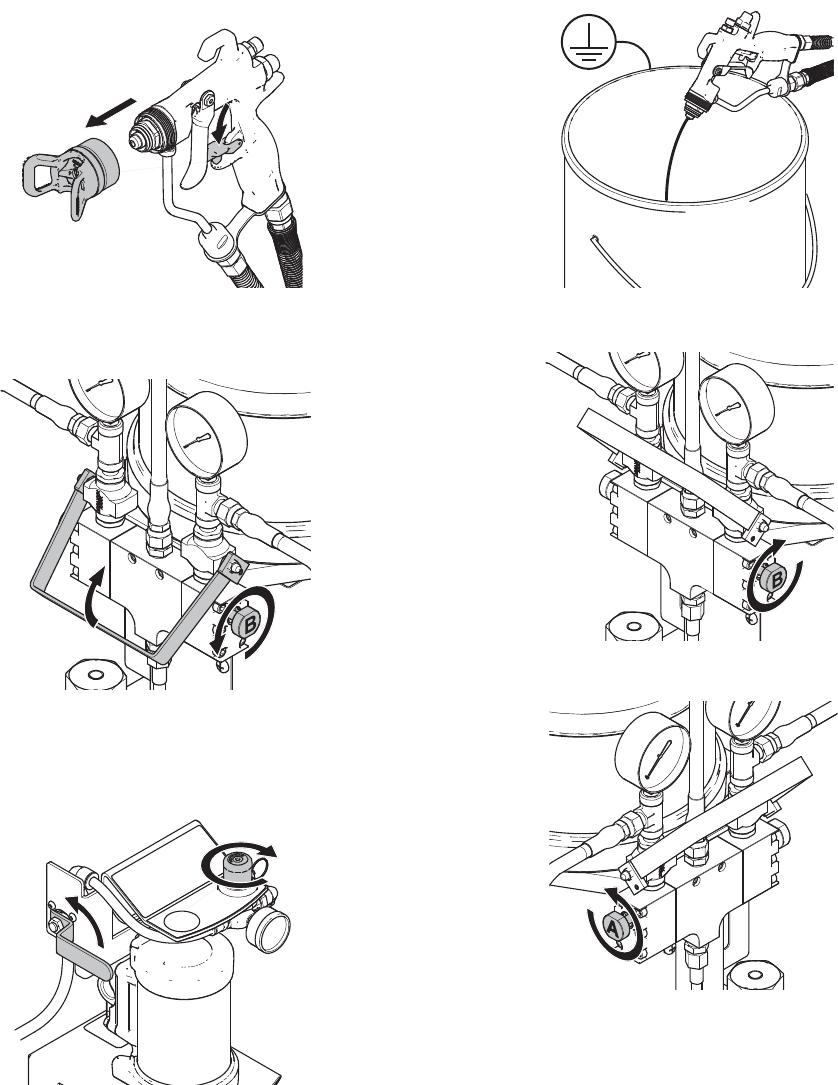 B

B

A