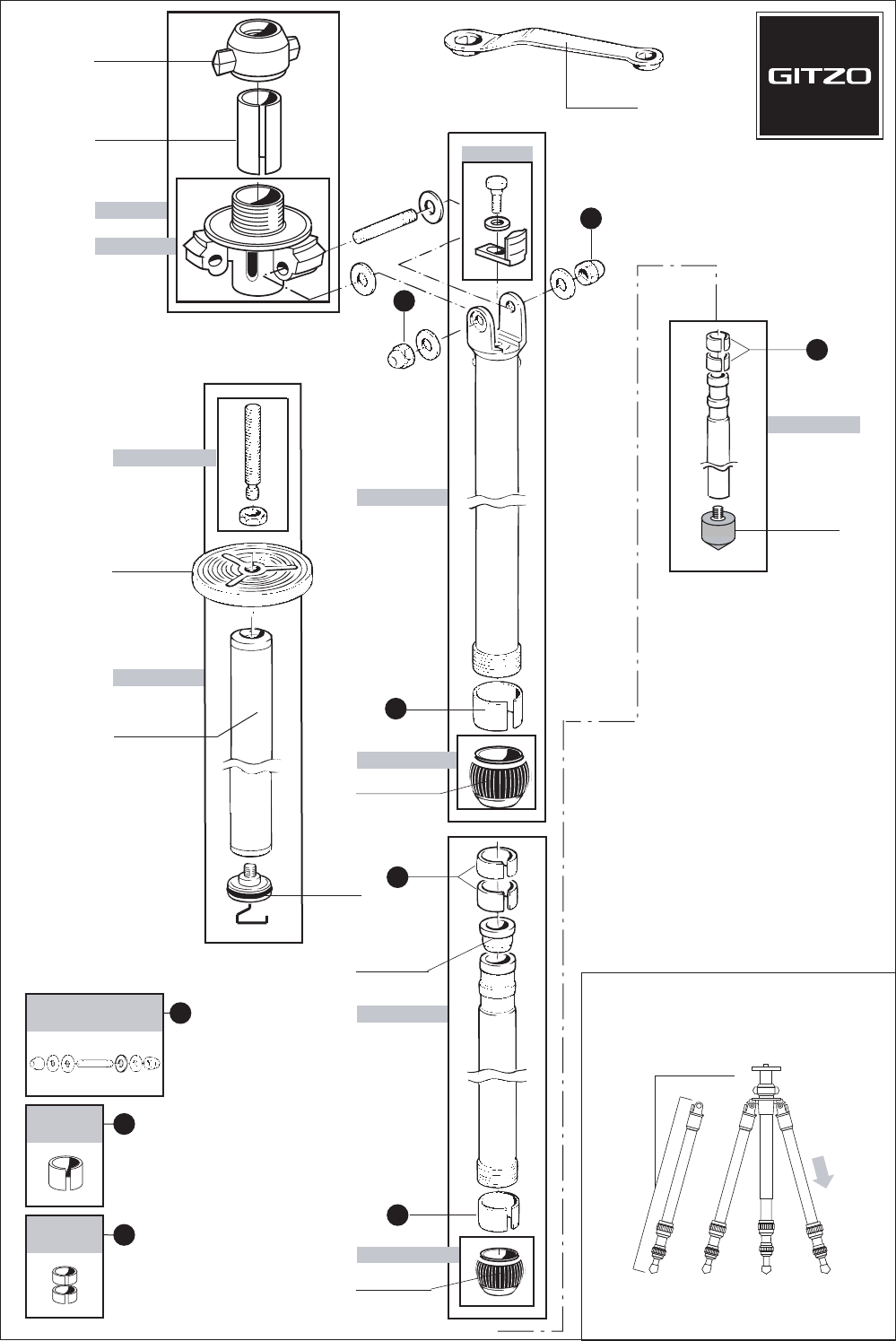 GITZO