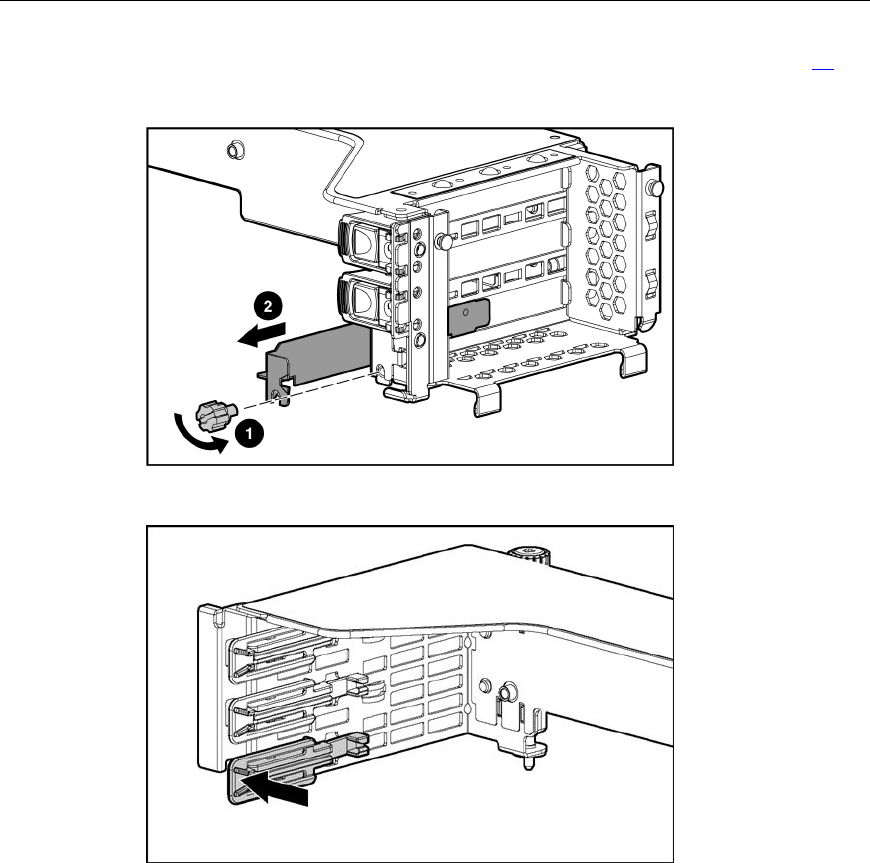 2

1