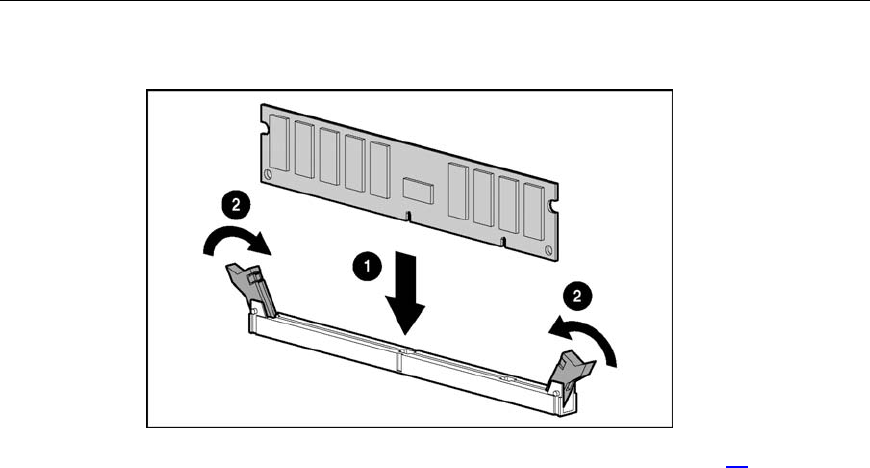 2

1

2