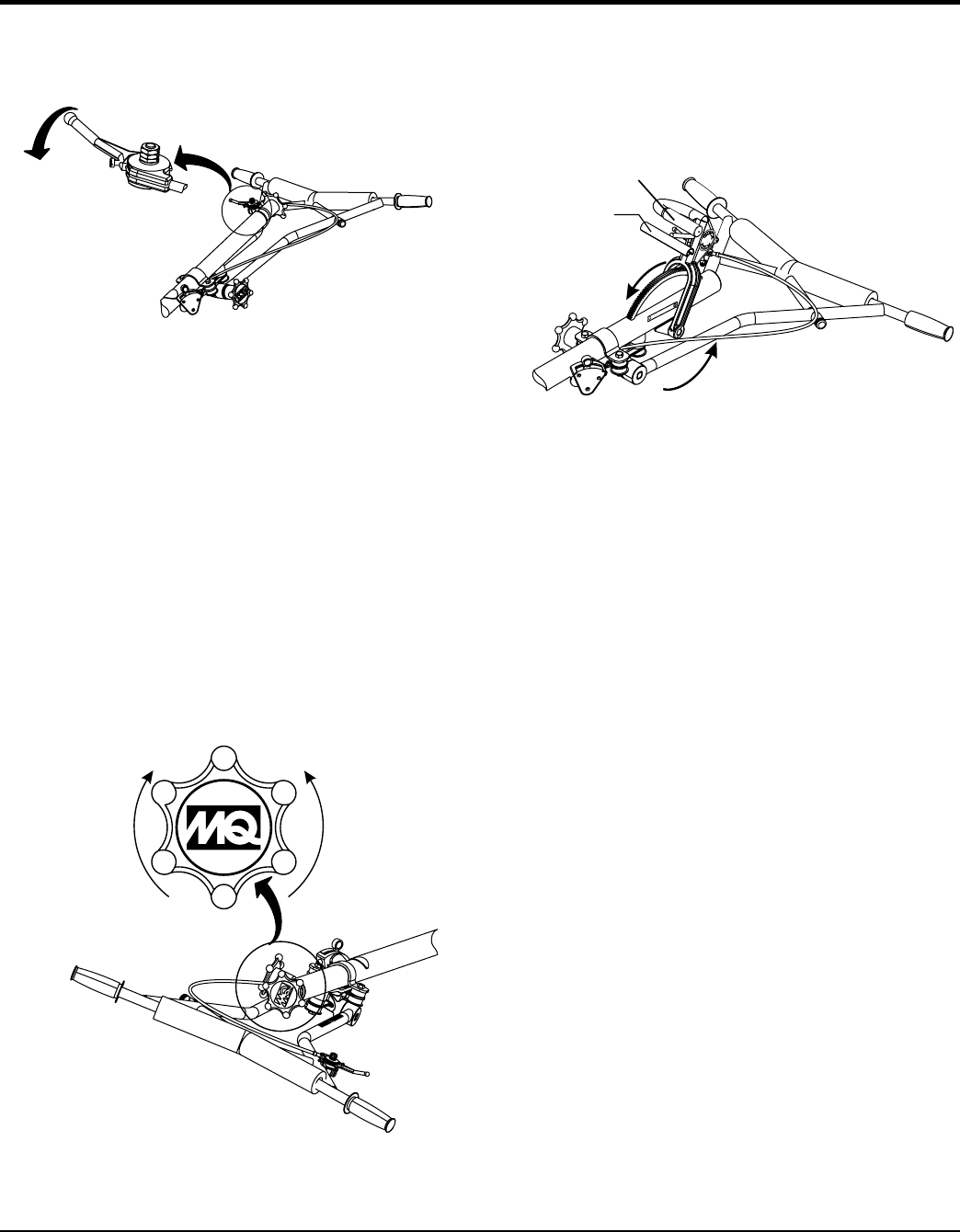 MQ