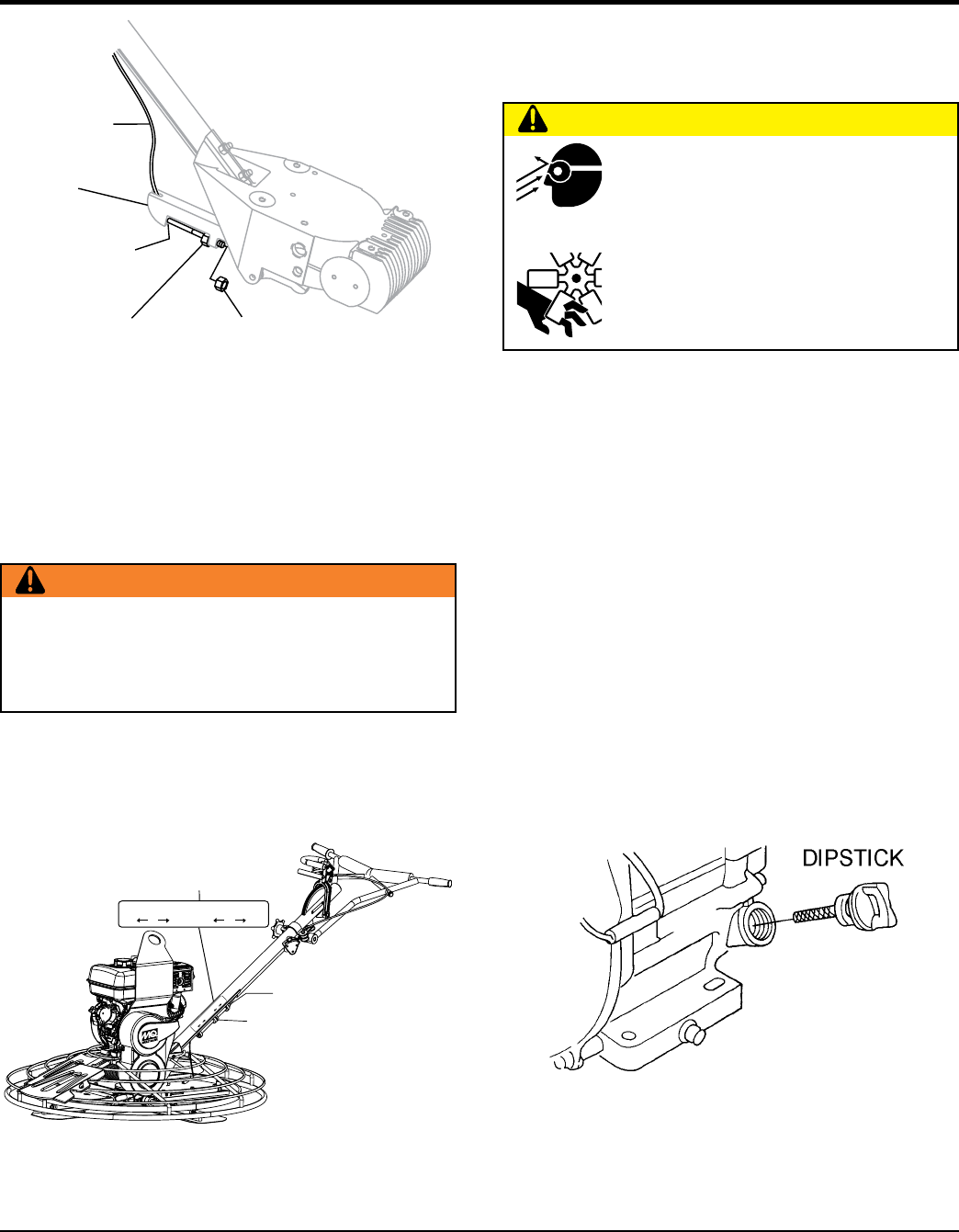 DIPSTICK