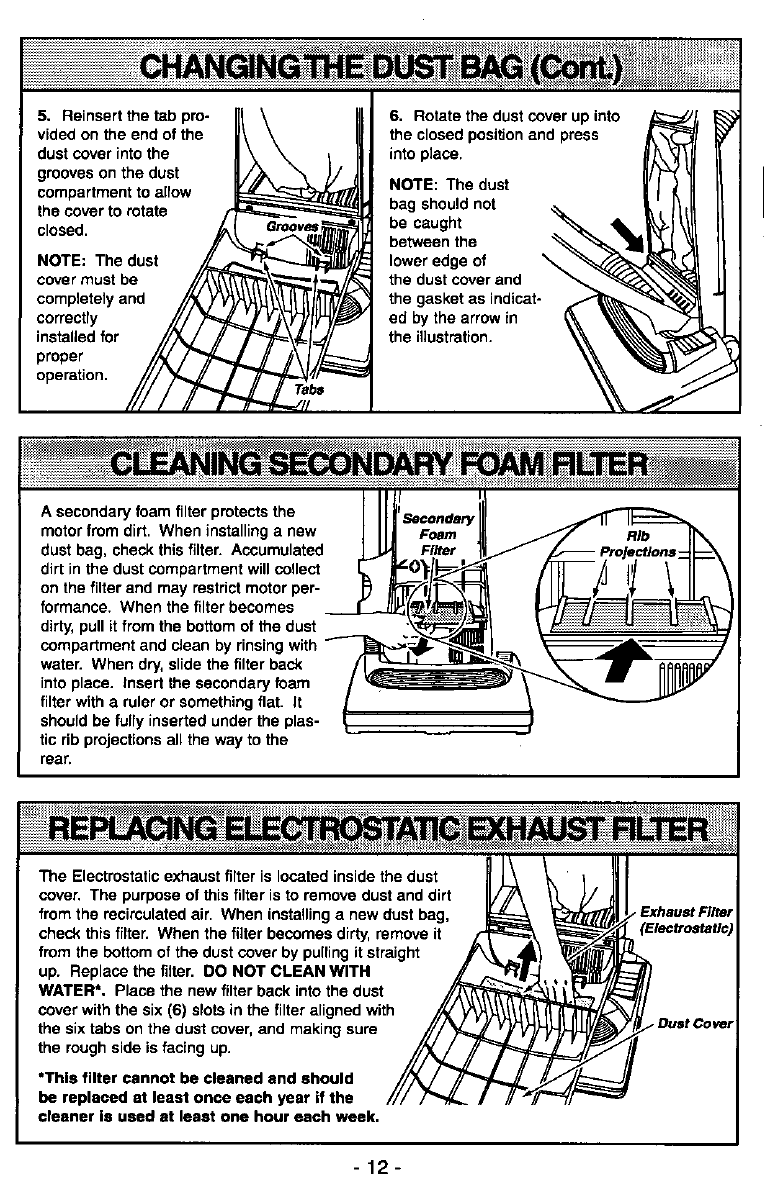 CHANGING THE DUST BAG (Cont.)

5. Reinsert the tab provided on the end of the dust cover into the grooves on the dust compartment to allow the cover to rotate closed.

NOTE: The dust cover must be completely and correctly installed for proper operation.

Grooves

Tabs

6. Rotate the dust cover up into the closed position and press into place.

NOTE: The dust bag should not be caught between the lower edge of the dust cover and the gasket as indicated by the arrow in the illustration.

CLEANING SECONDARY FOAM FILTER

A secondary foam filter protects the motor from dirt. When installing a new dust bag, check this filter. Accumulated dirt in the dust compartment will collect on the filter and may restrict motor performance. When the filter becomes dirty, pull it from the bottom of the dust compartment and clean by rinsing with water. When dry, slide the filter back into place. Insert the secondary foam filter with a ruler or something flat. It should be fully inserted under the plastic rib projections all the way to the rear.

Secondary Foam Filter

Rib Projections

REPLACING ELECTROSTATIC EXHAUST FILTER

The Electrostatic exhaust filter is located inside the dust cover. The purpose of this filter is to remove dust and dirt from the recirculated air. When installing a new dust bag, check this filter. When the filter becomes dirty, remove it from the bottom of the dust cover by pulling it straight up. Replace the filter. DO NOT CLEAN WITH WATER*. Place the new filter back into the dust cover with the six (6) slots in the filter aligned with the six tabs on the dust cover, and making sure the rough side is facing up.

*This filter cannot be cleaned and should be replaced at least once each year if the cleaner is used at least one hour each week.

Exhaust Filter (Electrostatic)

Dust Cover

- 12 -