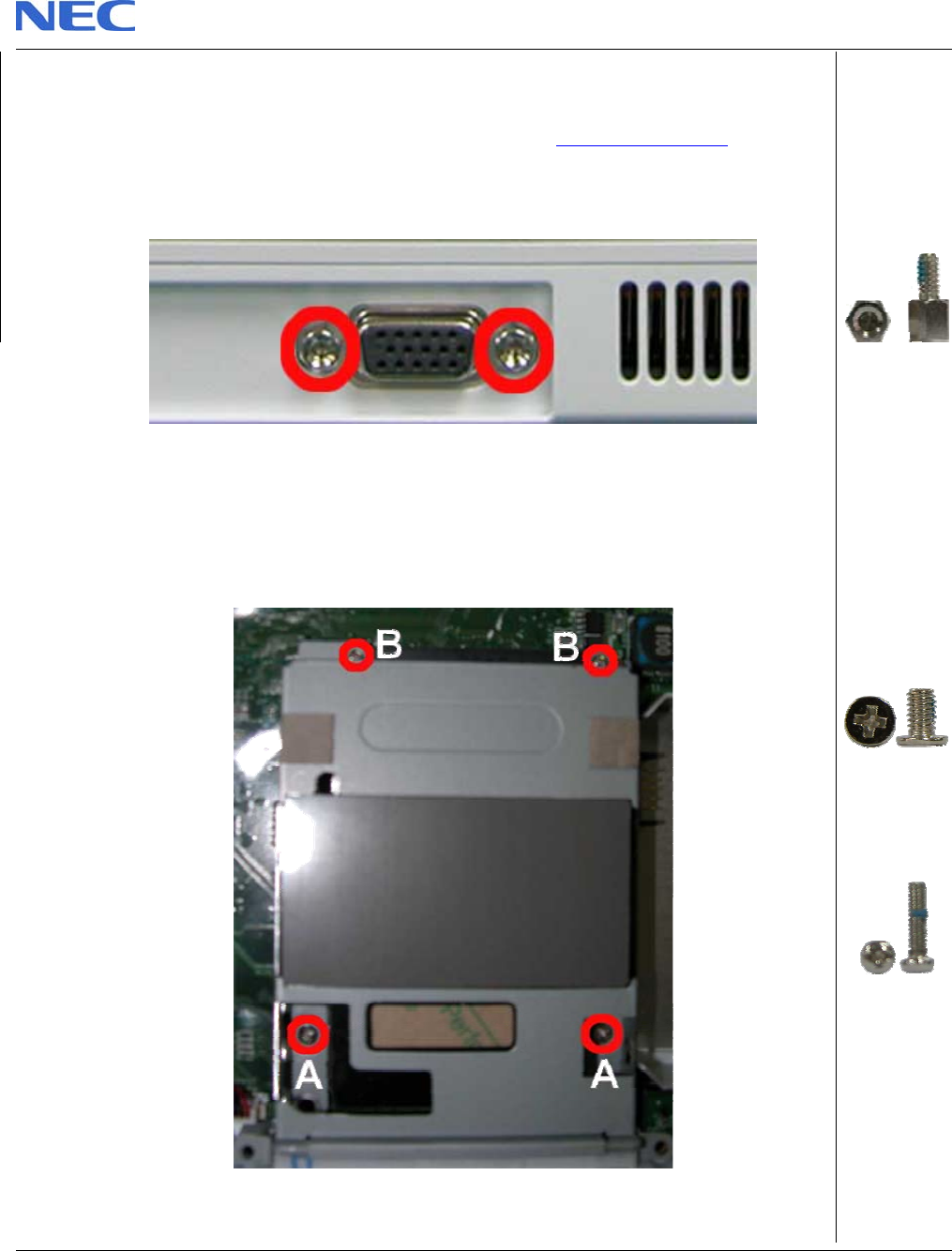 NEC

B B

A A