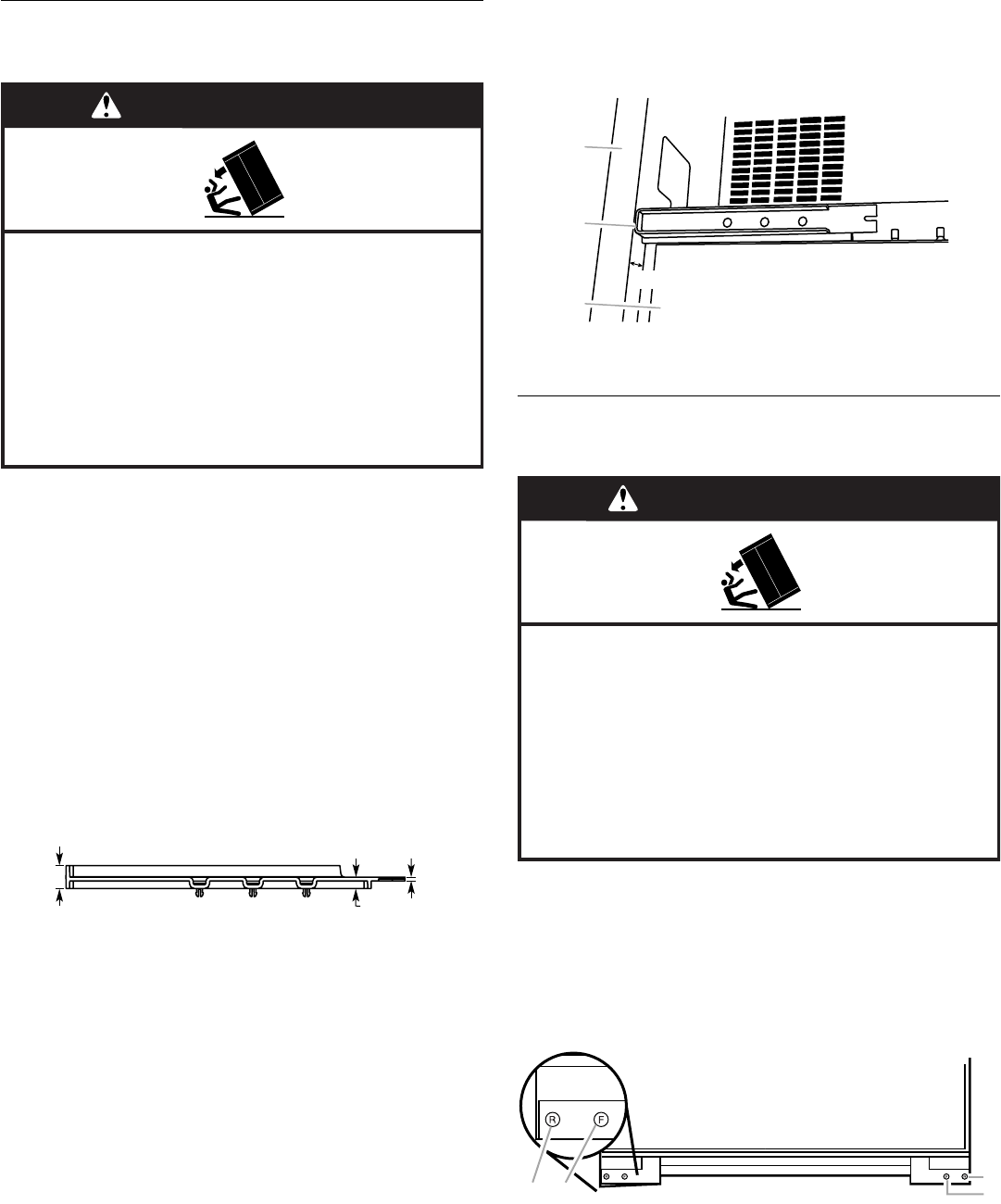 R

F