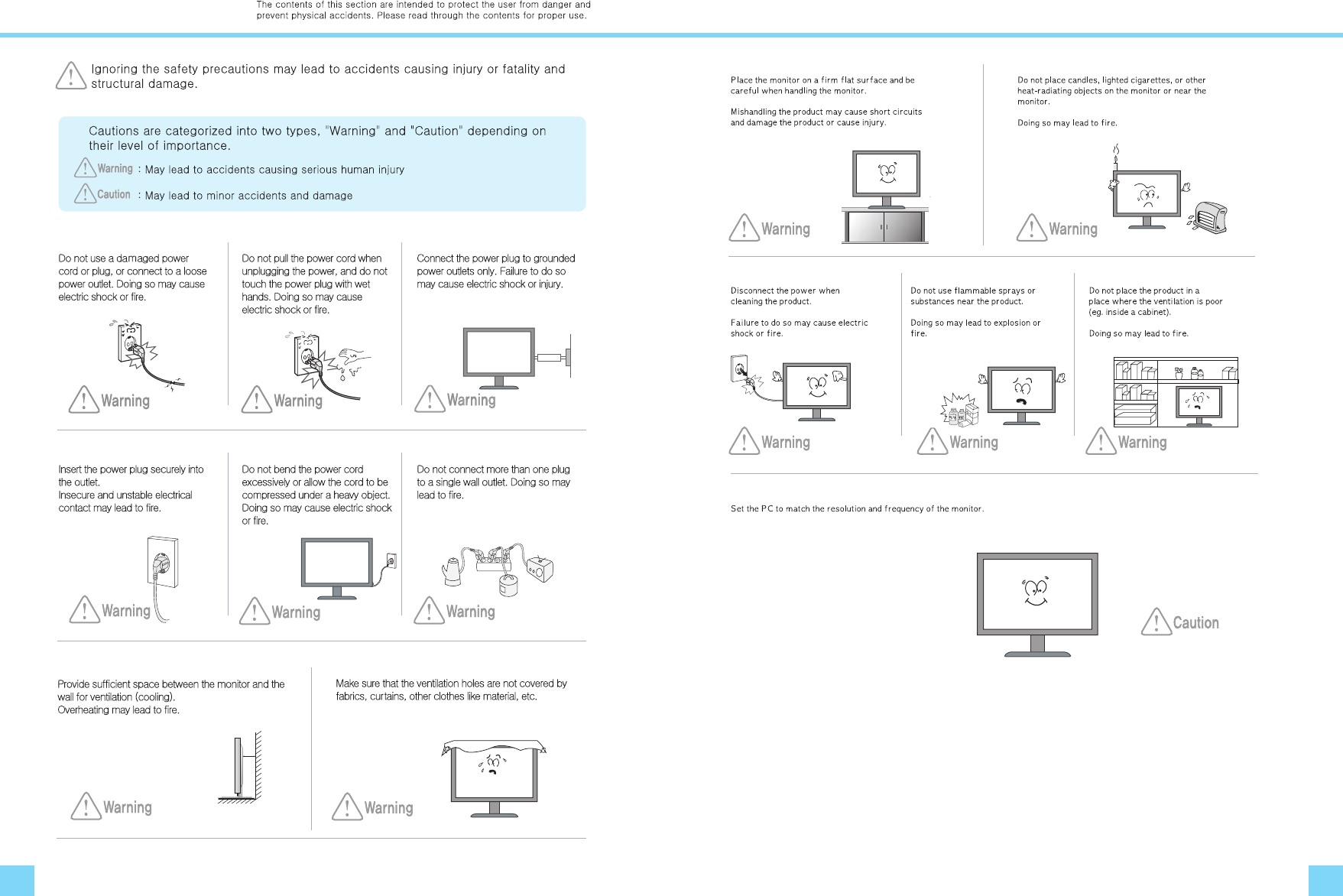 The contents of this section are intended to protect the user from danger and prevent physical accidents. Please read through the contents for proper use.

Ignoring the safety precautions may lead to accidents causing injury or fatality and structural damage.

Cautions are categorized into two types, "Warning" and "Caution" depending on their level of importance.

Warning : May lead to accidents causing serious human injury

Caution : May lead to minor accidents and damage

Do not use a damaged power cord or plug, or connect to a loose power outlet. Doing so may cause electric shock or fire.

Warning

Do not pull the power cord when unplugging the power, and do not touch the power plug with wet hands. Doing so may cause electric shock or fire.

Warning

Connect the power plug to grounded power outlets only. Failure to do so may cause electric shock or injury.

Warning

Insert the power plug securely into the outlet. Insecure and unstable electrical contact may lead to fire.

Warning

Do not bend the power cord excessively or allow the cord to be compressed under a heavy object. Doing so may cause electric shock or fire.

Warning

Do not connect more than one plug to a single wall outlet. Doing so may lead to fire.

Warning

Provide sufficient space between the monitor and the wall for ventilation (cooling). Overheating may lead to fire.

Warning

Make sure that the ventilation holes are not covered by fabrics, curtains, other clothes like material, etc.

Warning

Place the monitor on a firm flat surface and be careful when handling the monitor.

Mishandling the product may cause short circuits and damage the product or cause injury.

Warning

Do not place candles, lighted cigarettes, or other heat-radiating objects on the monitor or near the monitor.

Doing so may lead to fire.

Warning

Disconnect the power when cleaning the product.

Failure to do so may cause electric shock or fire.

Warning

Do not use flammable sprays or substances near the product.

Doing so may lead to explosion or fire.

Warning

Do not place the product in a place where the ventilation is poor (eg. inside a cabinet).

Doing so may lead to fire.

Warning

Set the PC to match the resolution and frequency of the monitor.

Caution