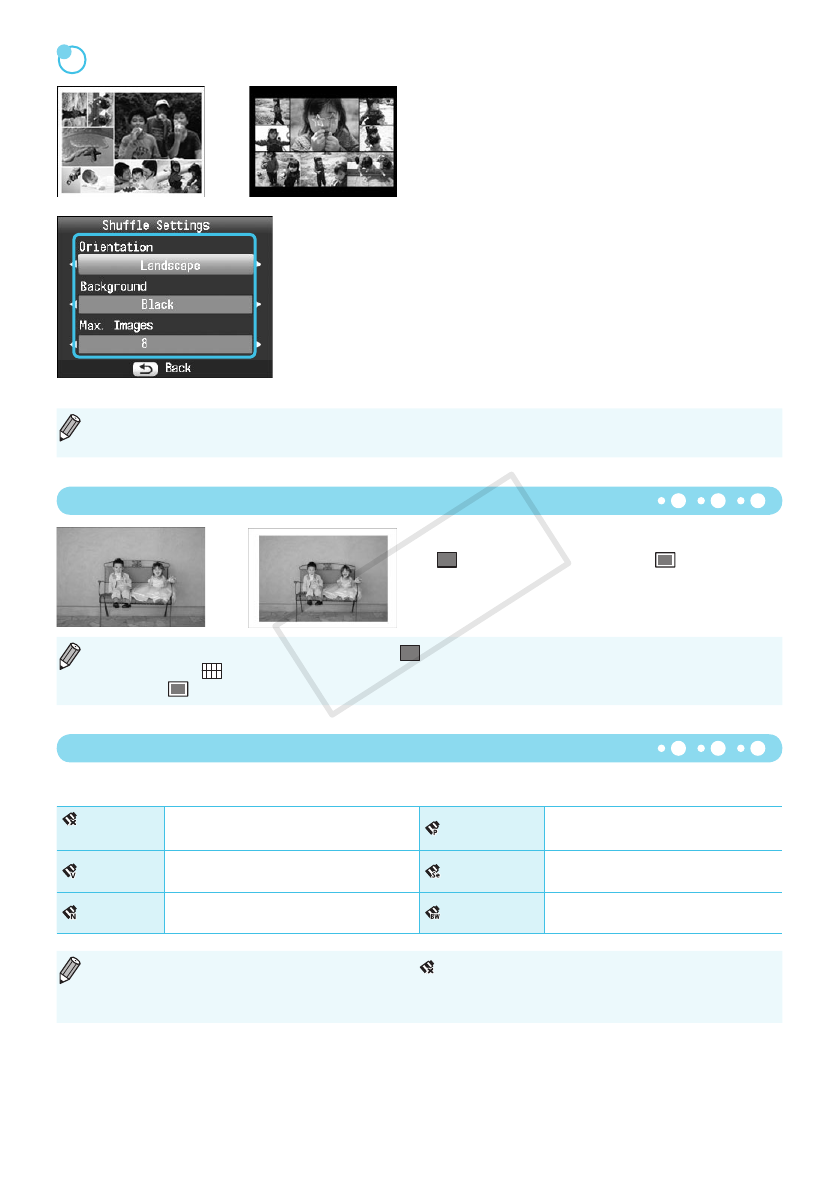 Shuffle Settings
Orientation
Landscape
Background
Black
Max. Images
8
Back

COPY