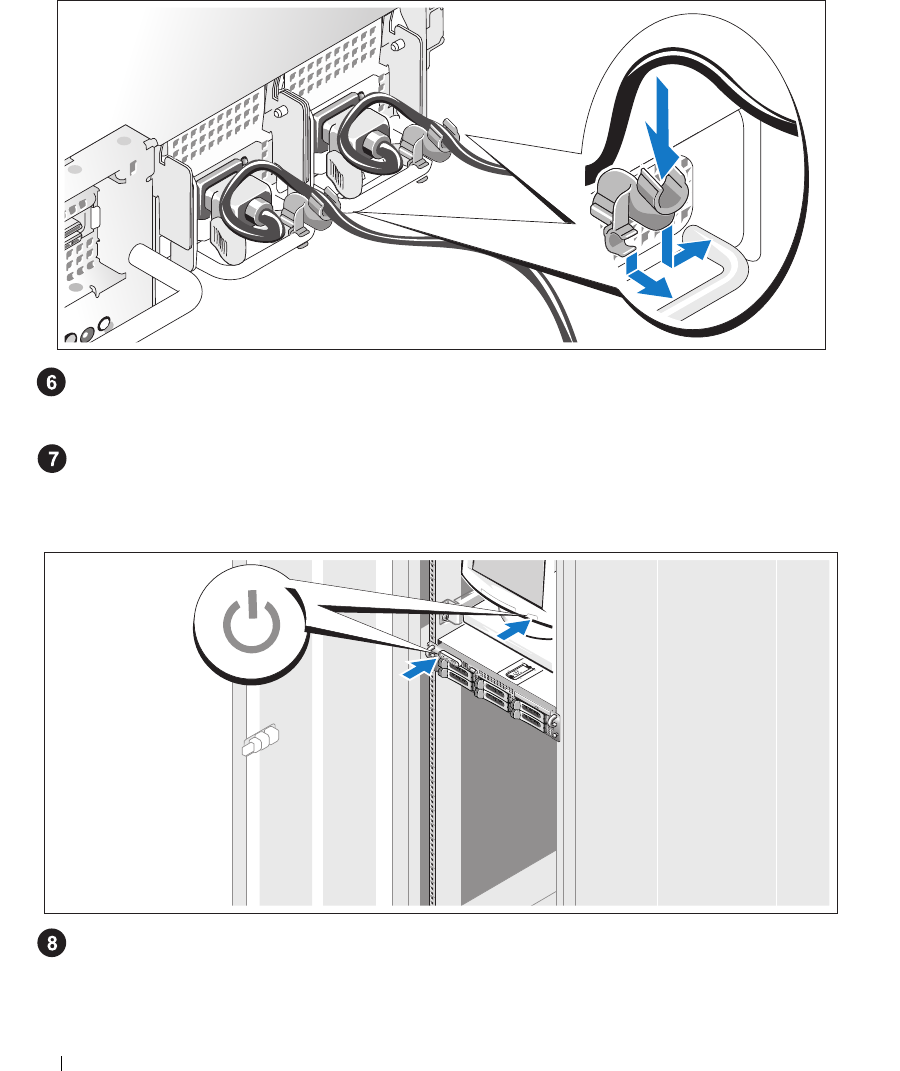 6

7

8