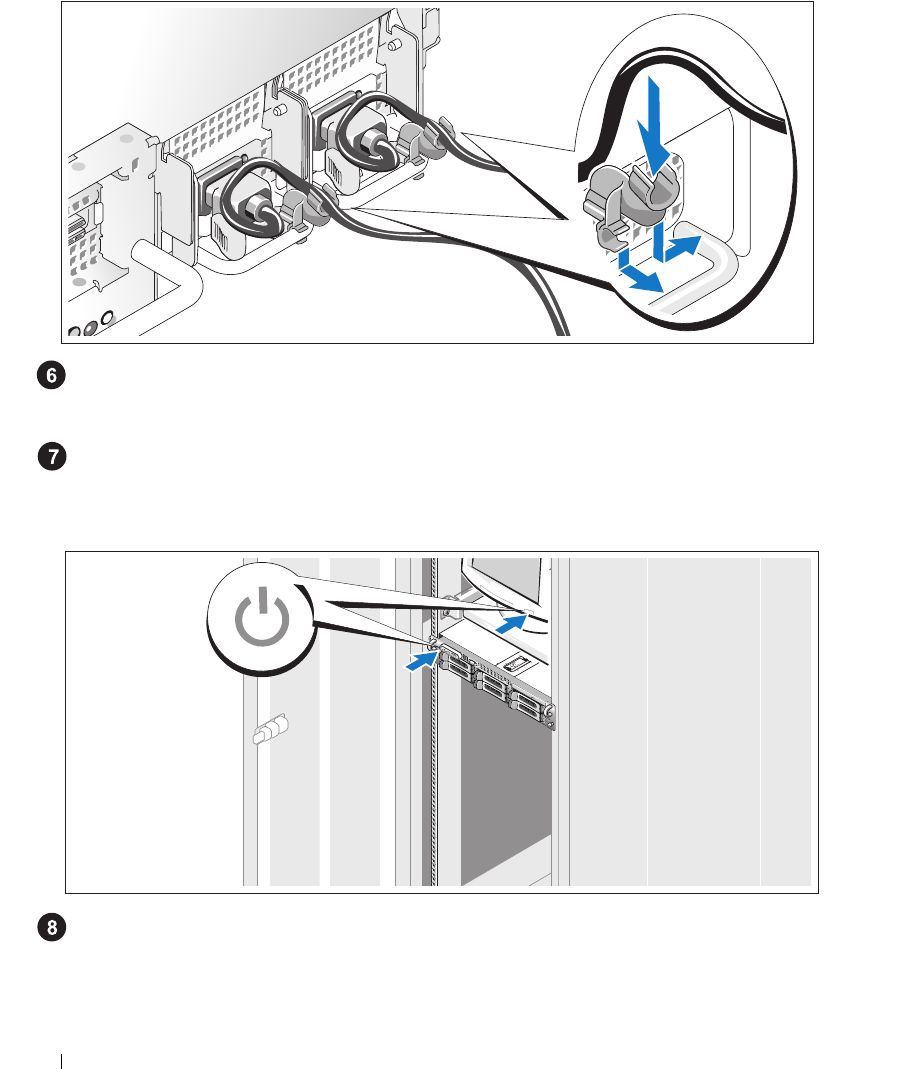 6

7

8