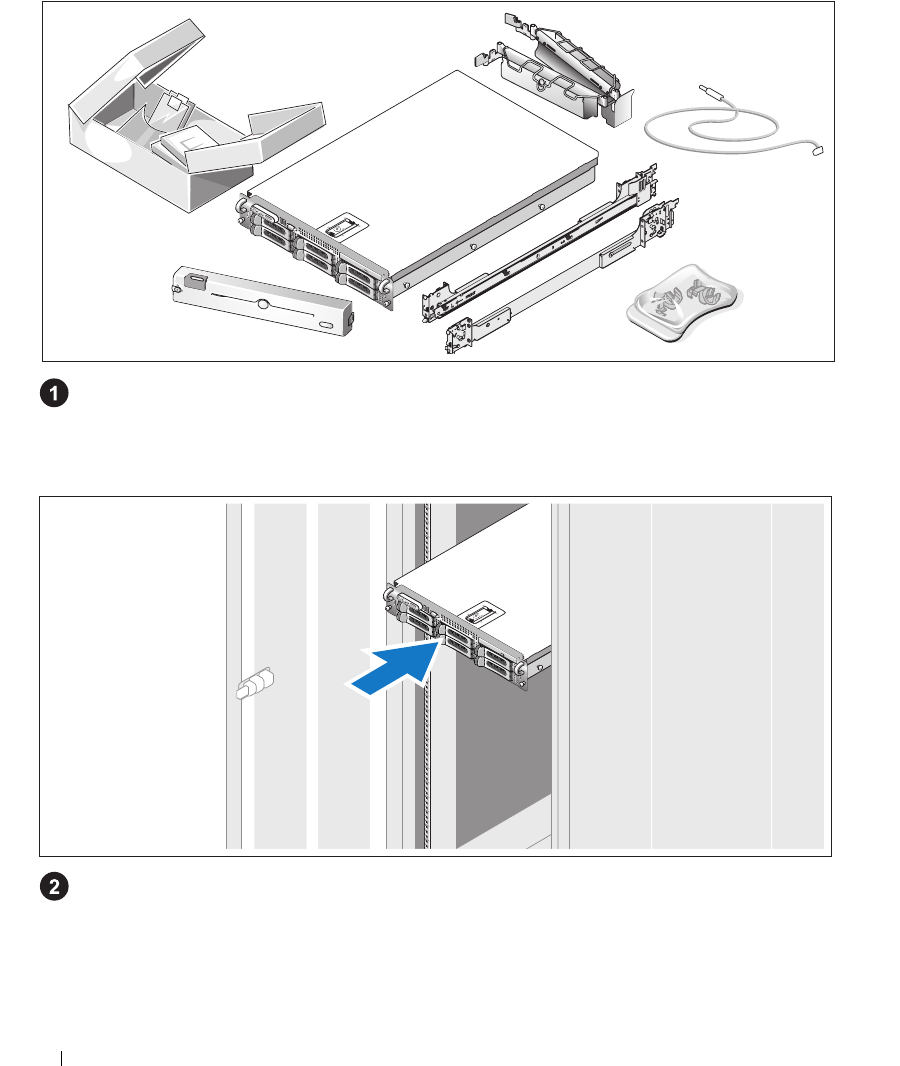 1

2