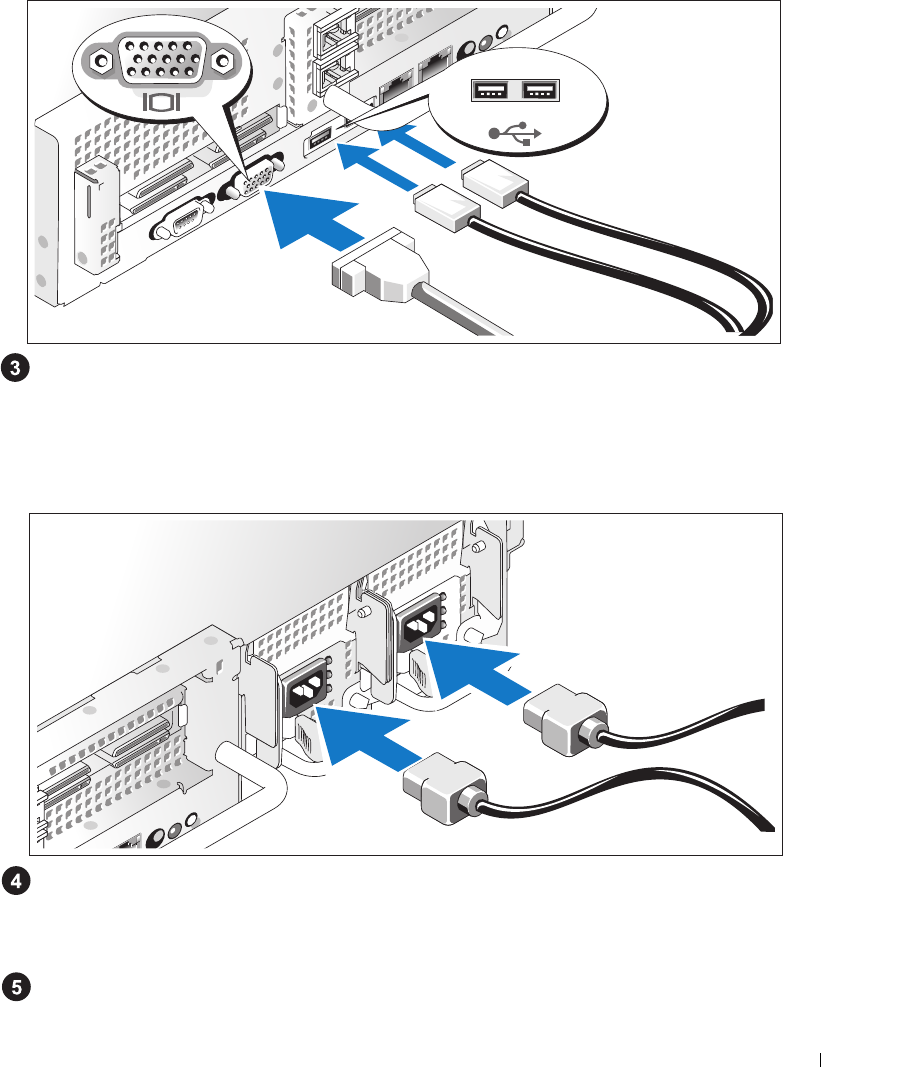 3

4

5