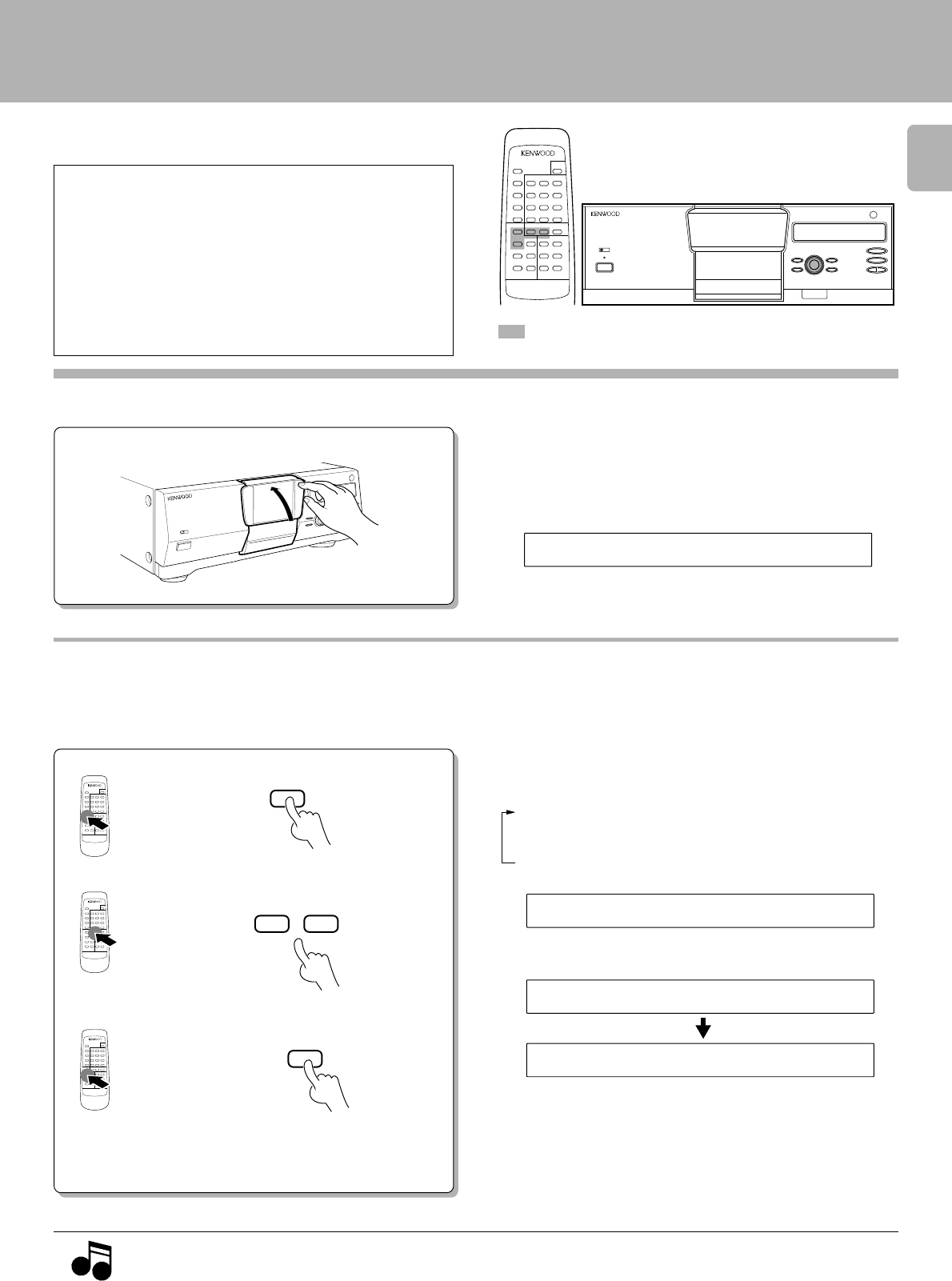 KENWOOD

KENWOOD

KENWOOD