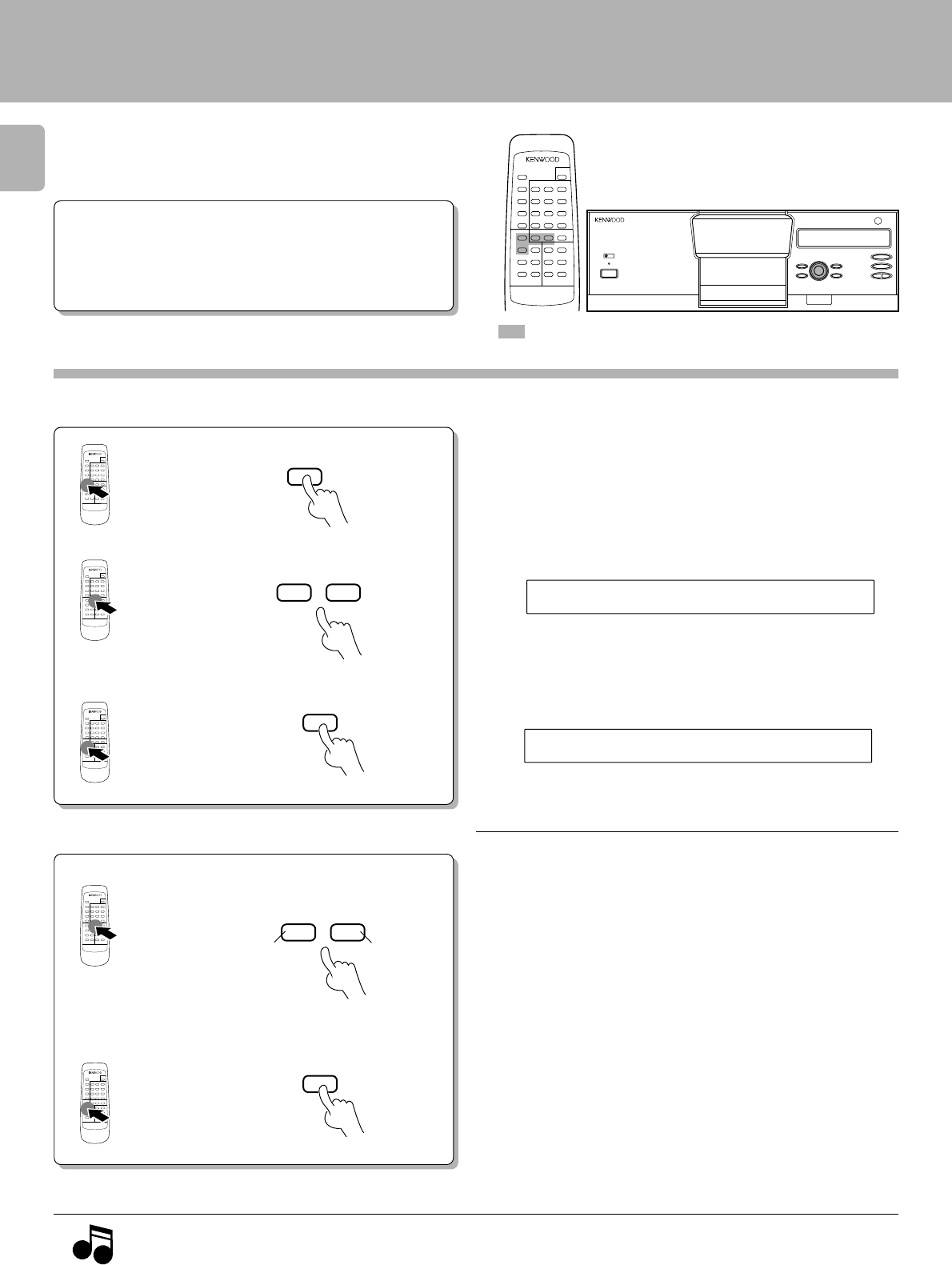 KENWOOD

KENWOOD