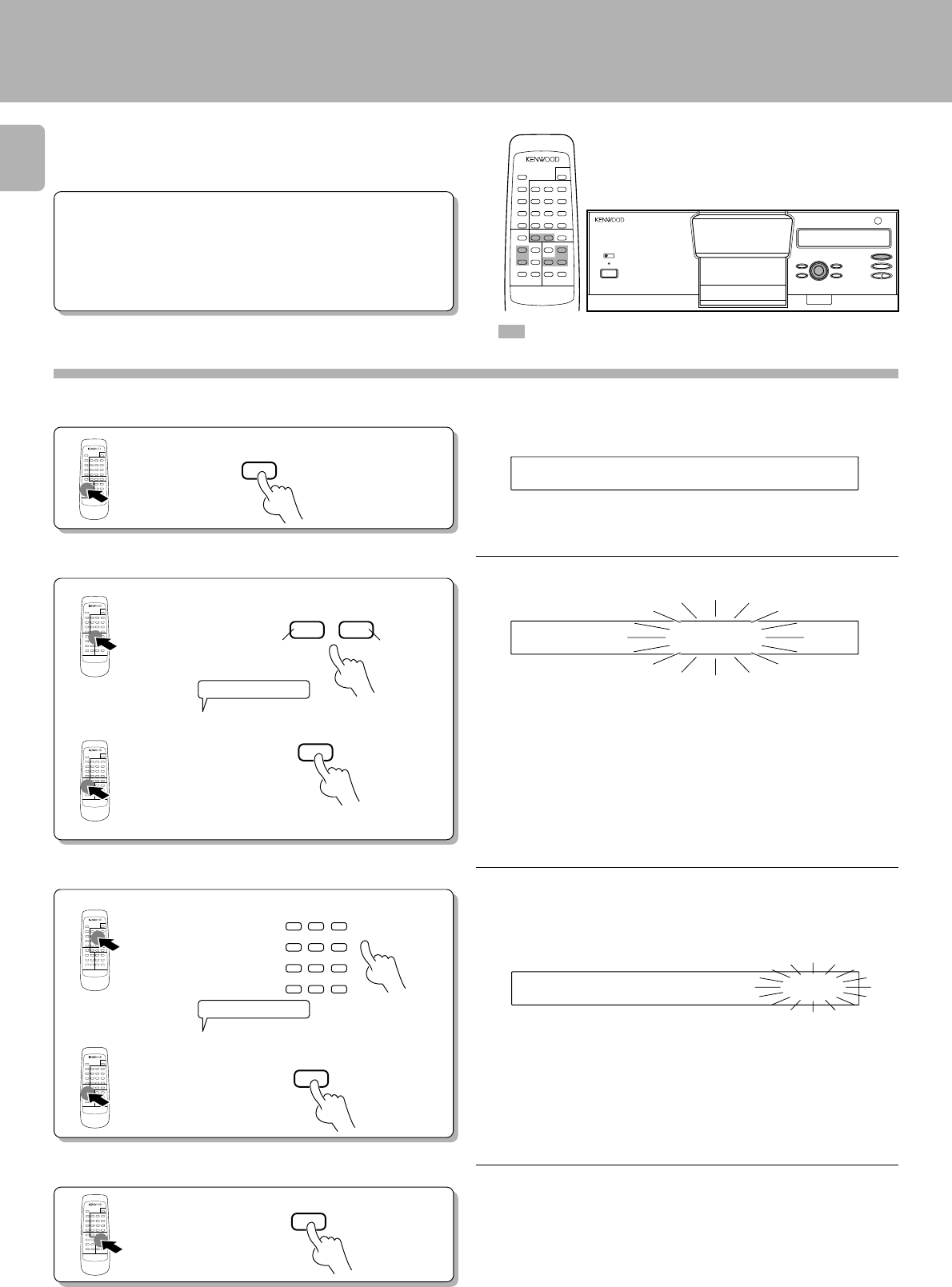 KENWOOD

KENWOOD