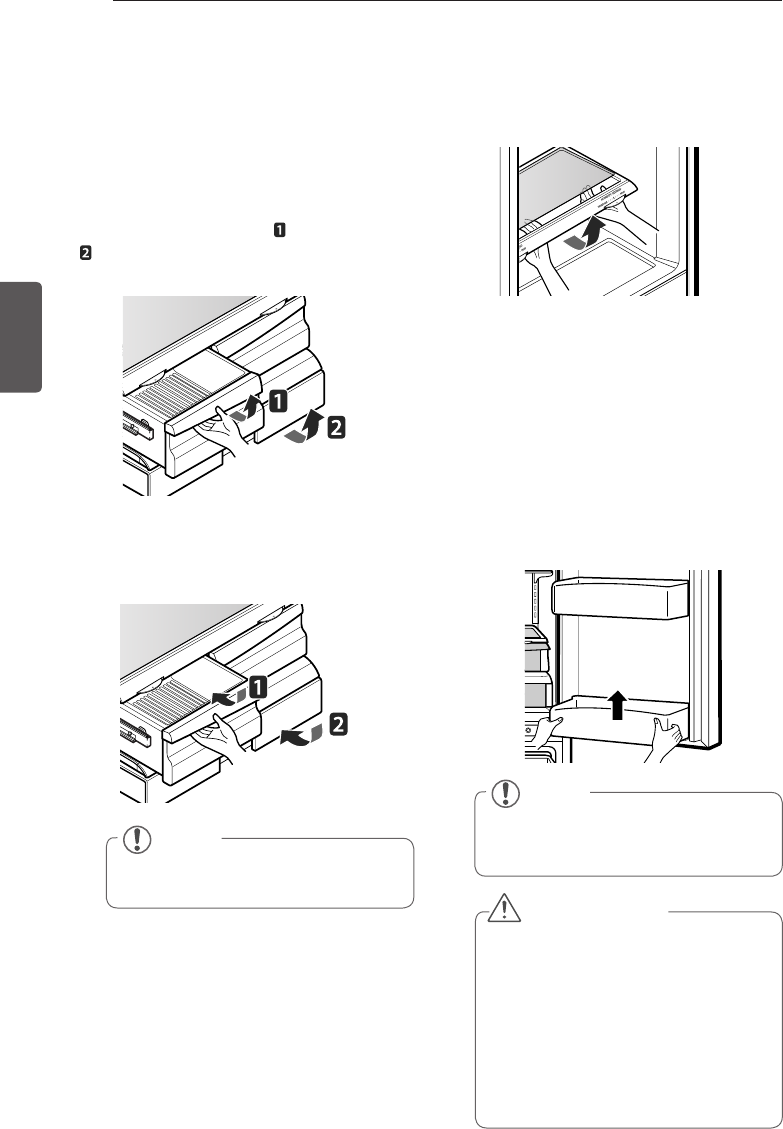 1

2

1

2

1

2