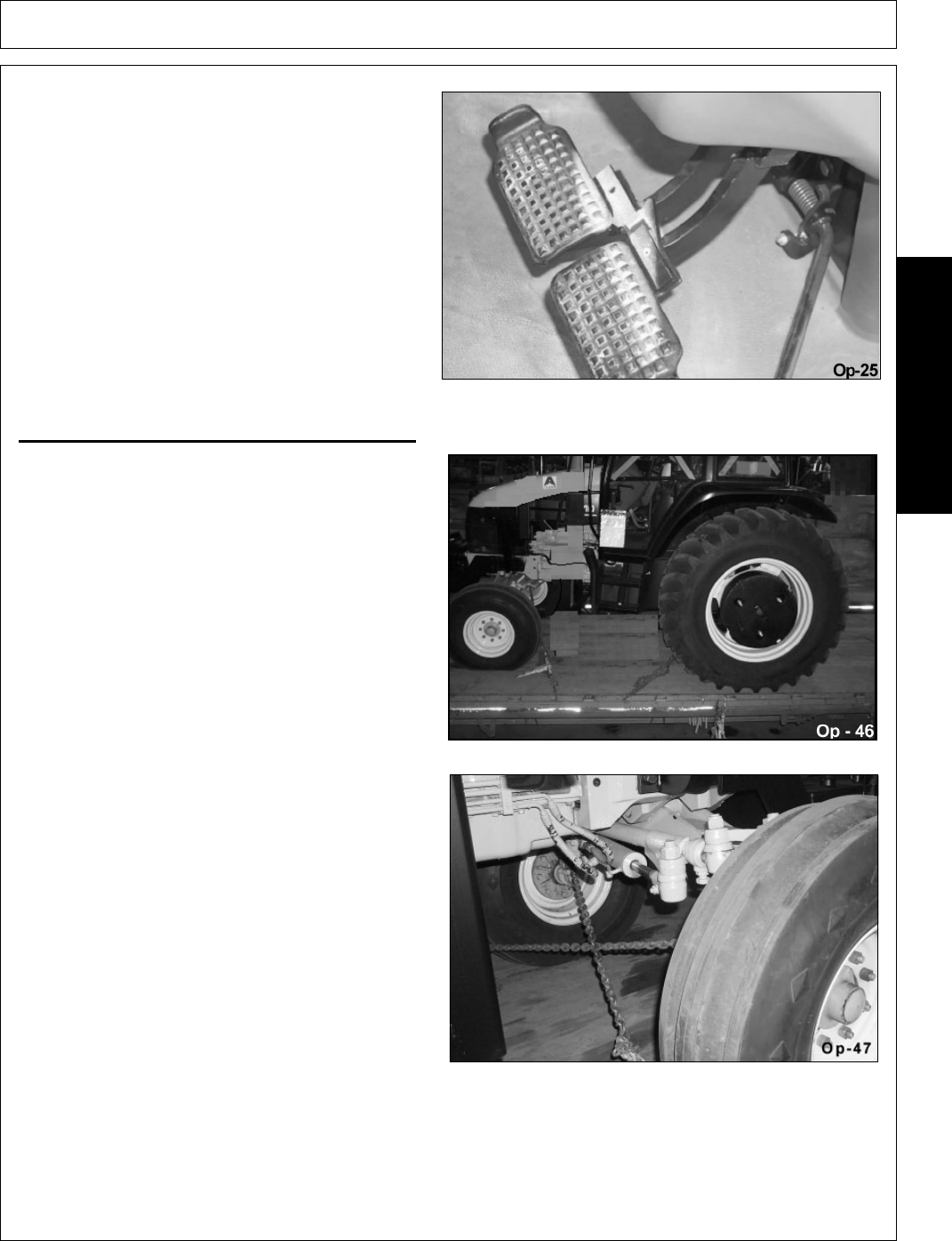 Op-25

Op - 46

Op-47