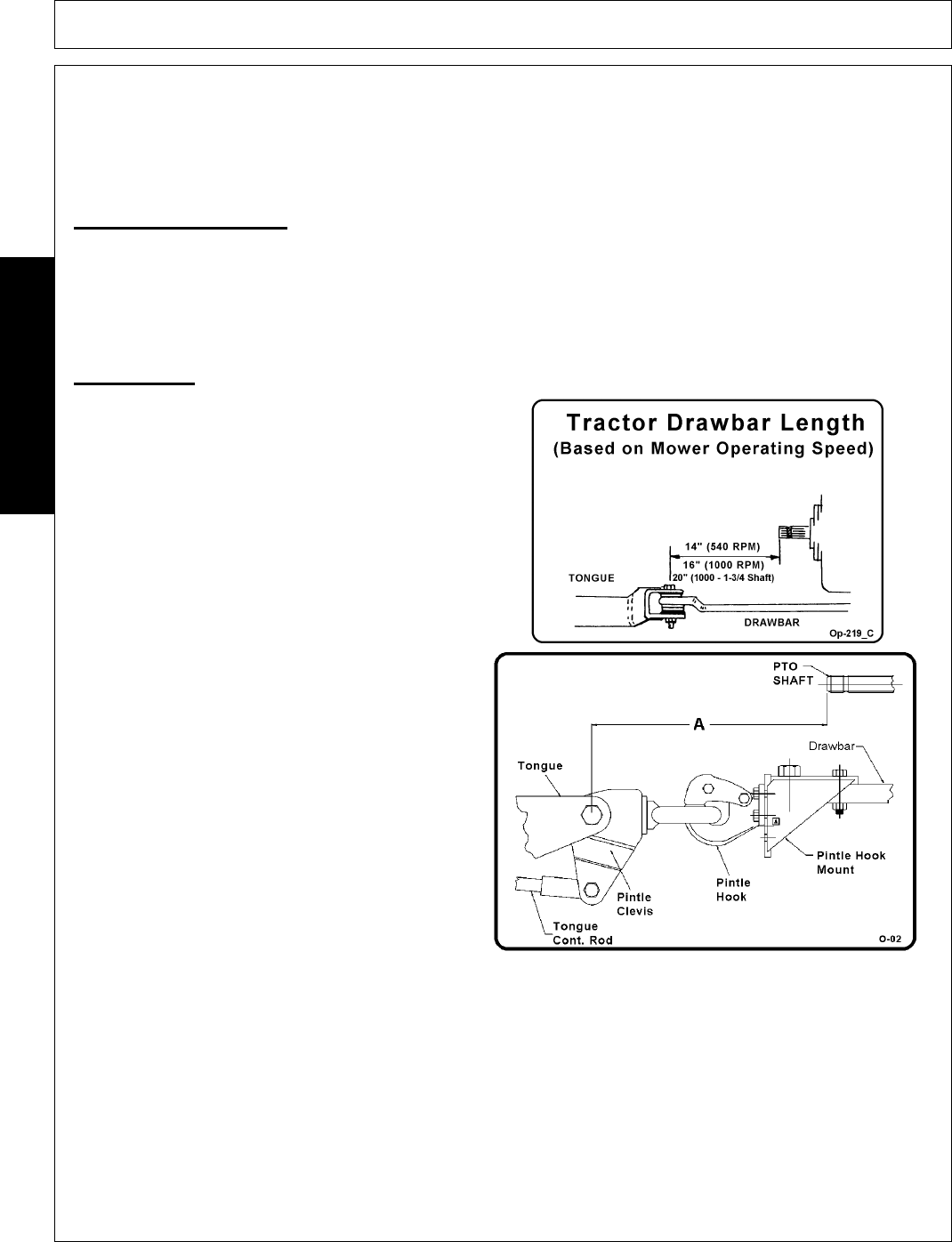 Tractor Drawbar Length
(Based on Mower Operating Speed)

14" (540 RPM)
16" (1000 RPM)
20" (1000 - 1-3/4 Shaft)
TONGUE
DRAWBAR
Op-219_C

PTO SHAFT
A
Drawbar
Tongue
Pintle Hook Mount
Pintle Hook
Pintle Clevis
Tongue Cont. Rod
O-02