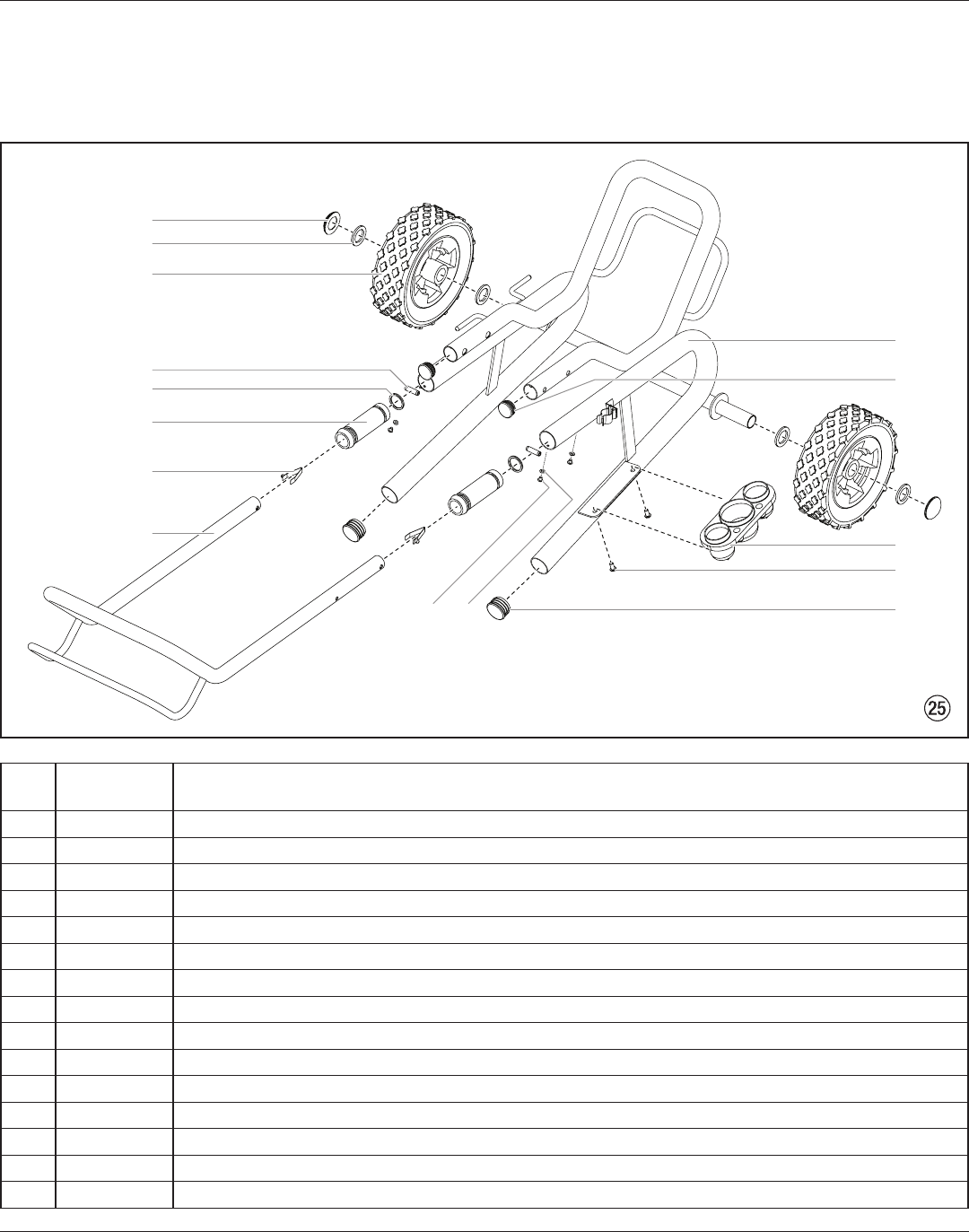 25